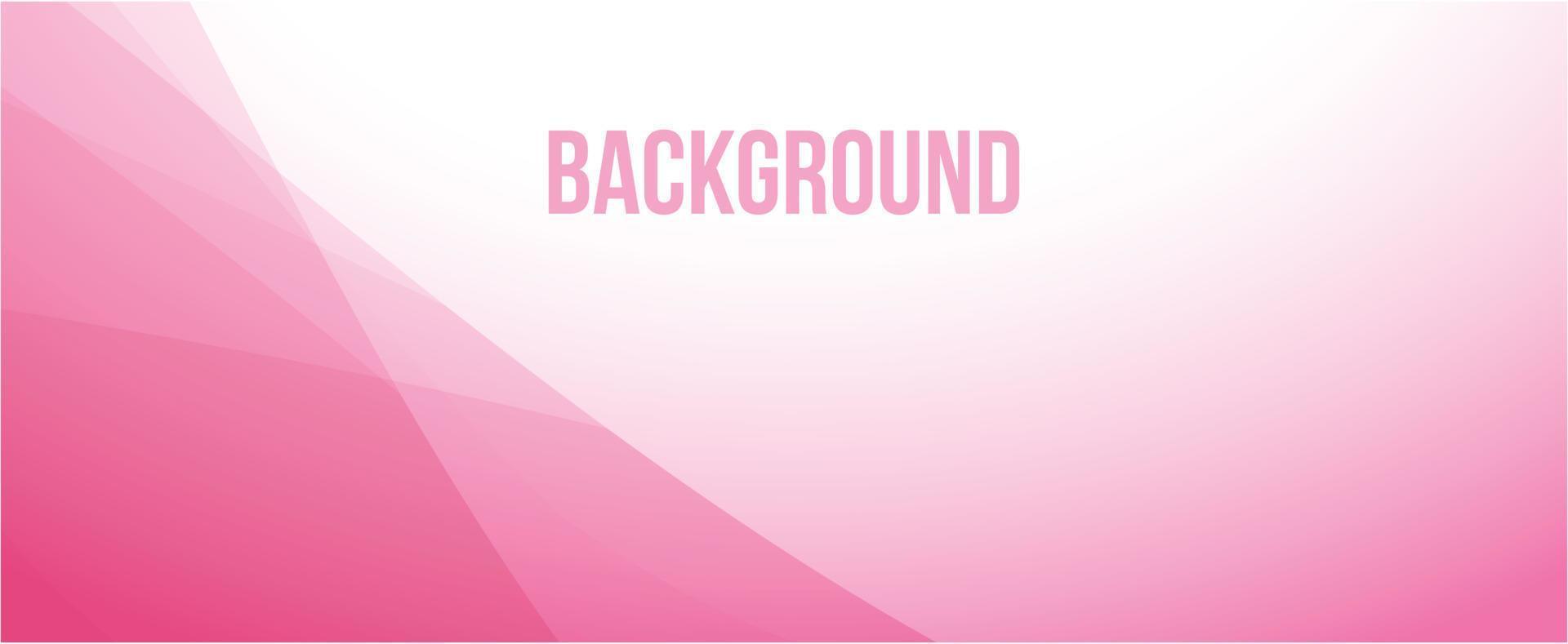 BACKGROUND