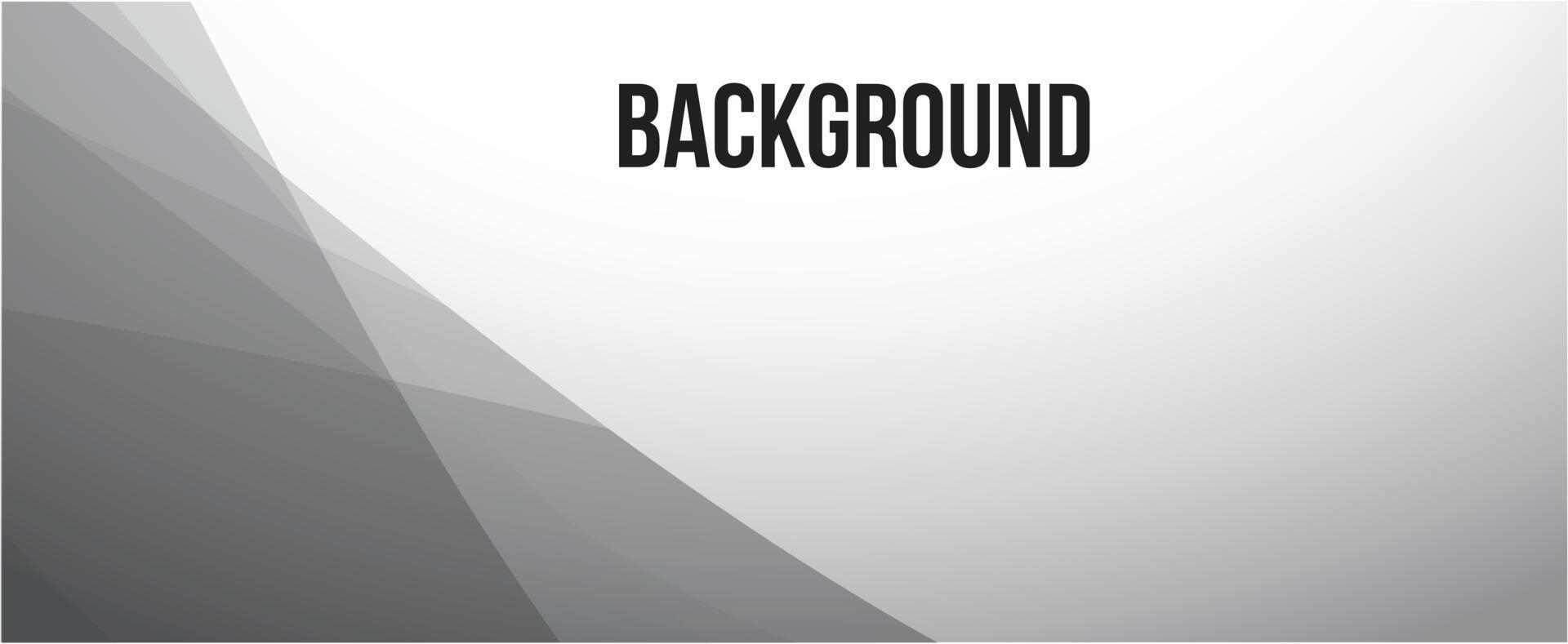 BACKGROUND