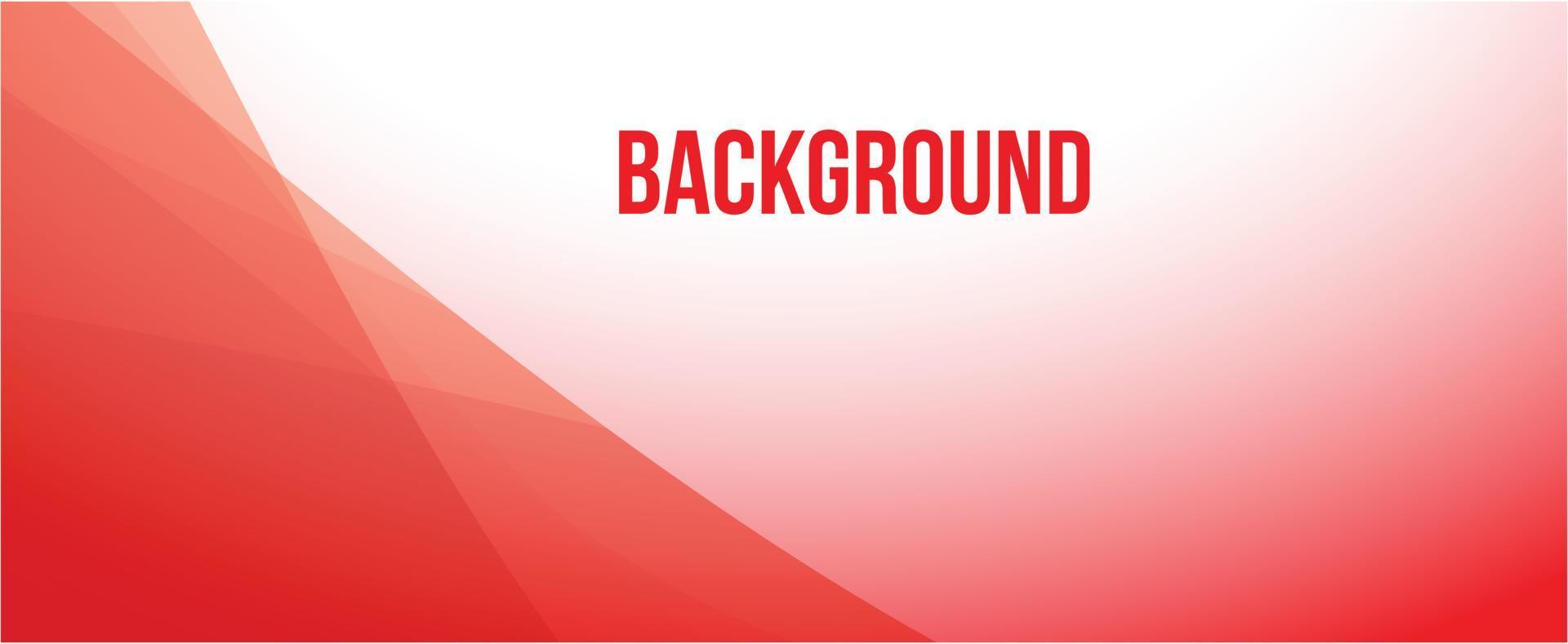 BACKGROUND