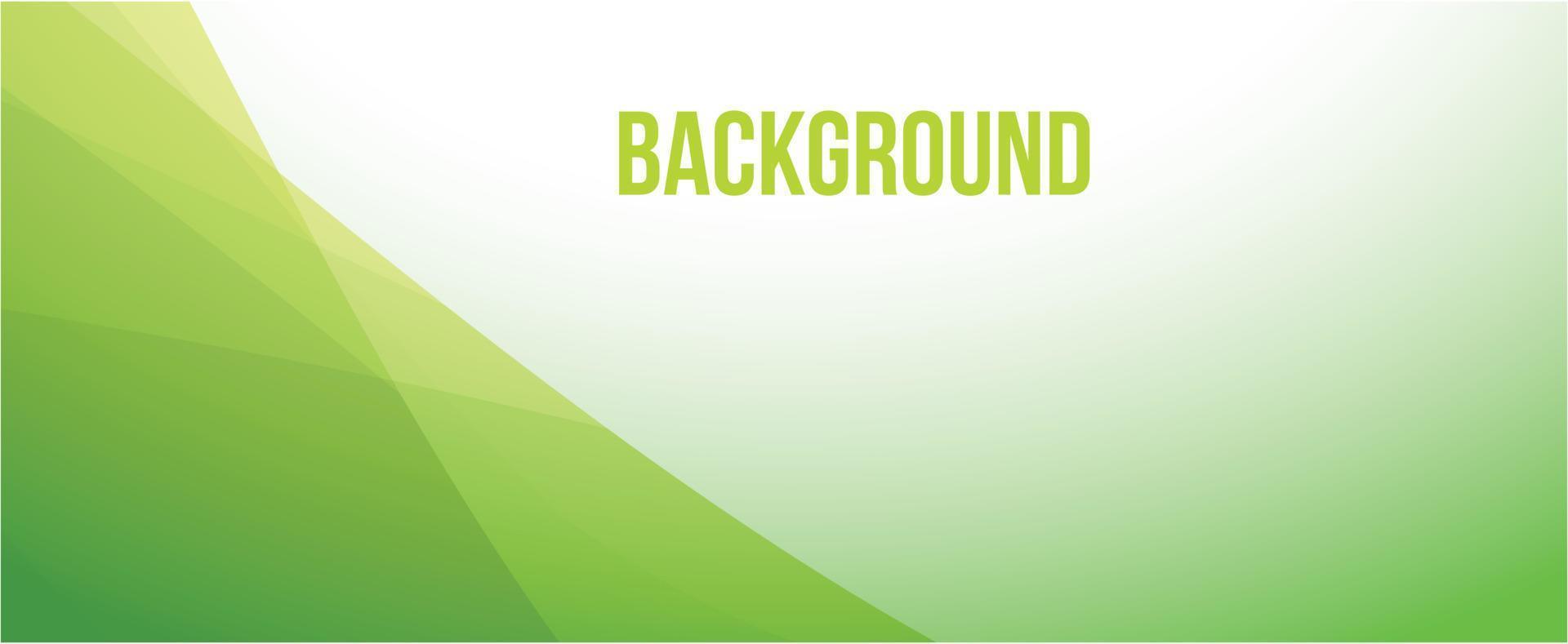 BACKGROUND