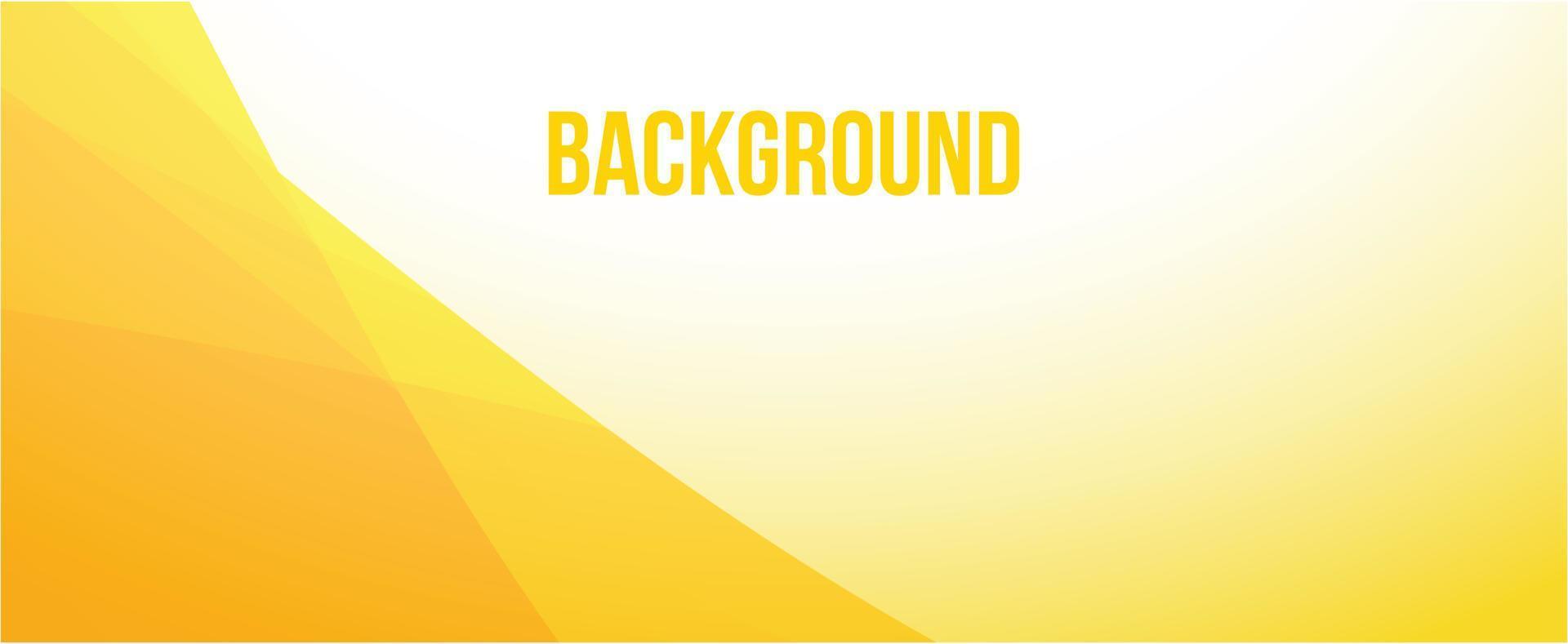 BACKGROUND