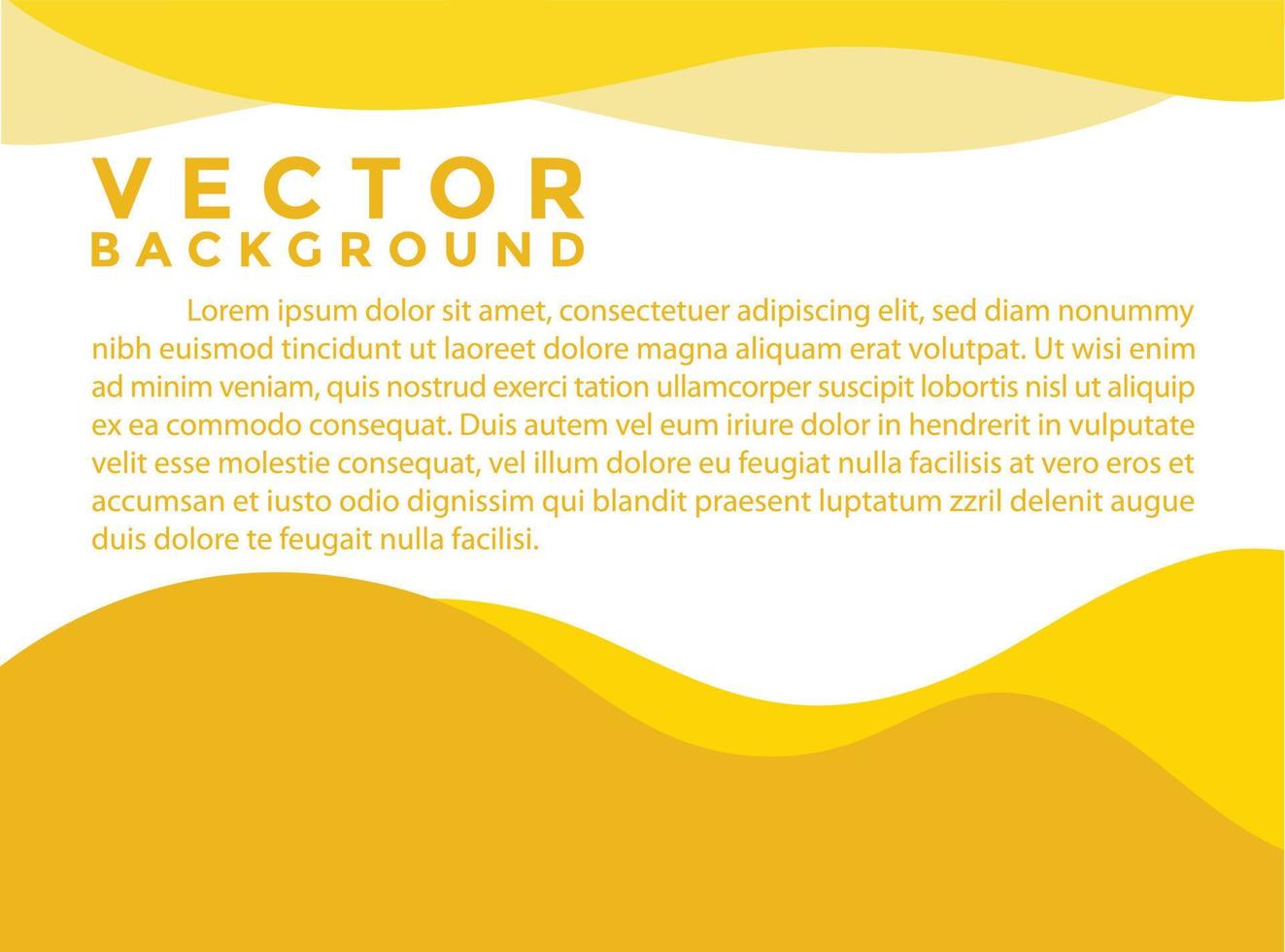 VECTOR
BACKGROUND

Lorem ipsum dolor sit amet, consectetuer adipiscing elit, sed diam nonummy nibh euismod tincidunt ut laoreet dolore magna aliquam erat volutpat. Ut wisi enim ad minim veniam, quis nostrud exerci tation ullamcorper suscipit lobortis nisl ut aliquip ex ea commodo consequat. Duis autem vel eum iriure dolor in hendrerit in vulputate velit esse molestie consequat, vel illum dolore eu feugiat nulla facilisis at vero eros et accumsan et iusto odio dignissim qui blandit praesent luptatum zzril delenit augue duis dolore te feugait nulla facilisi.