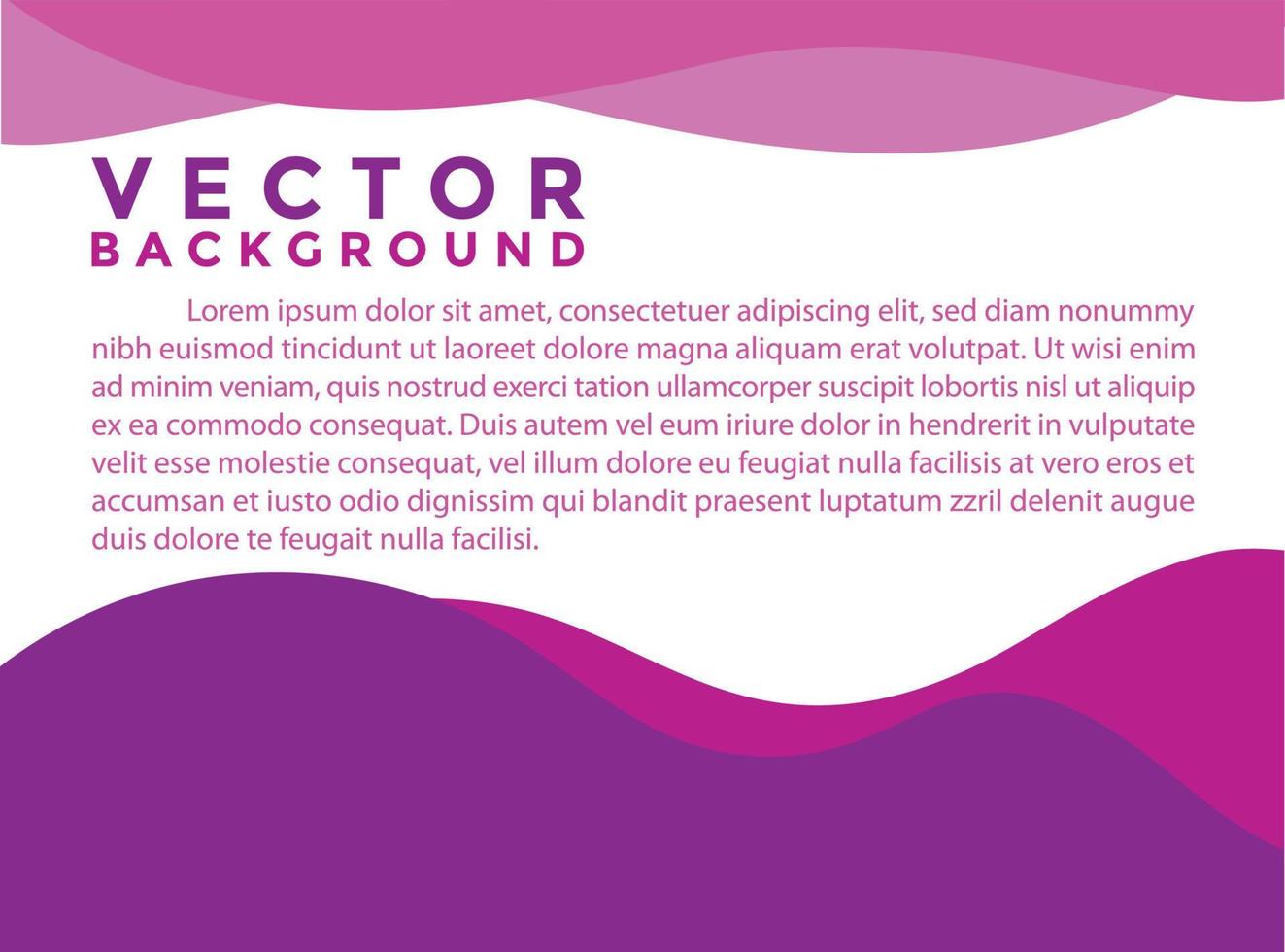 VECTOR
BACKGROUND

Lorem ipsum dolor sit amet, consectetuer adipiscing elit, sed diam nonummy nibh euismod tincidunt ut laoreet dolore magna aliquam erat volutpat. Ut wisi enim ad minim veniam, quis nostrud exerci tation ullamcorper suscipit lobortis nisl ut aliquip ex ea commodo consequat. Duis autem vel eum iriure dolor in hendrerit in vulputate velit esse molestie consequat, vel illum dolore eu feugiat nulla facilisis at vero eros et accumsan et iusto odio dignissim qui blandit praesent luptatum zzril delenit augue duis dolore te feugait nulla facilisi.