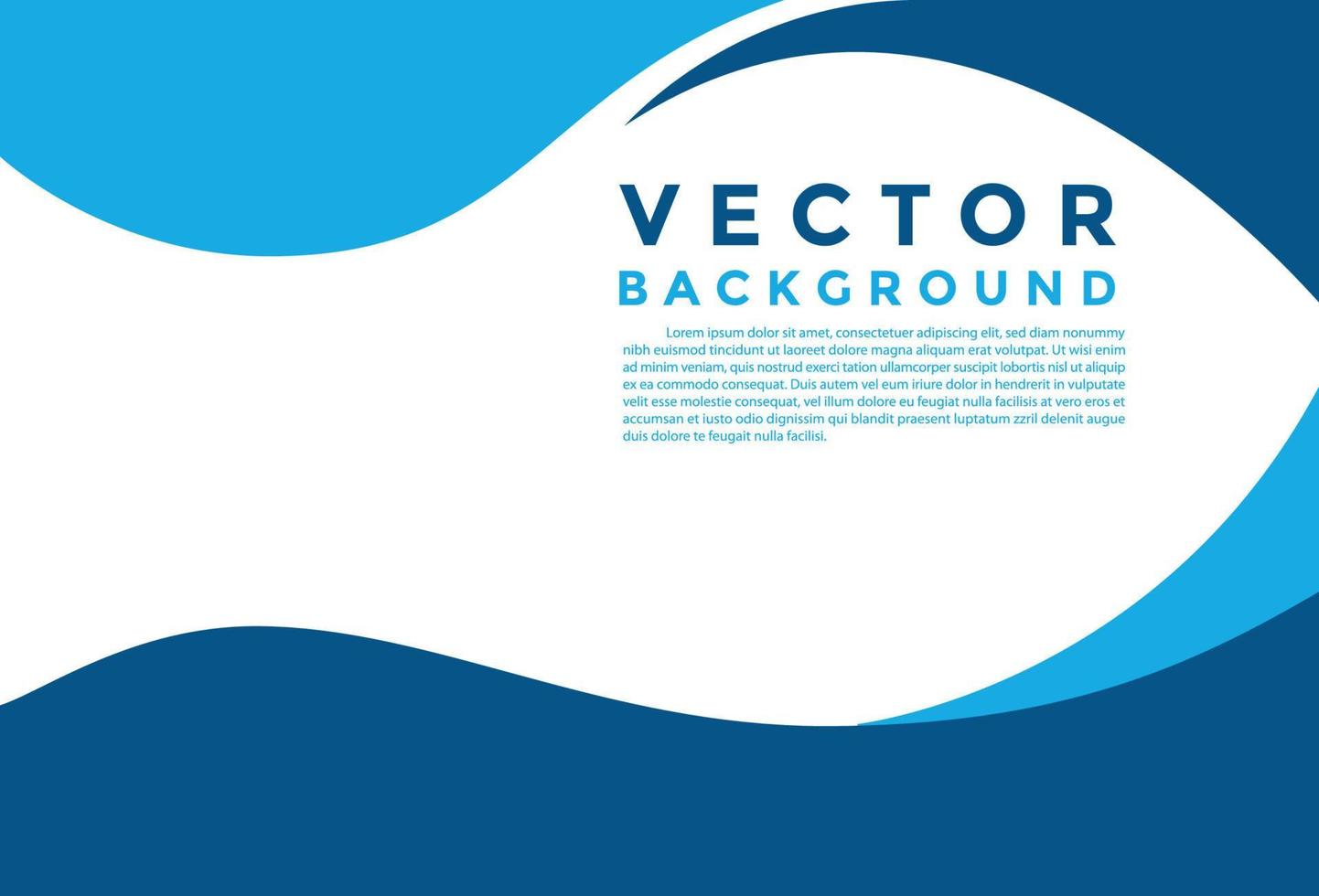 VECTOR
BACKGROUND

Lorem ipsum dolor sit amet, consectetuer adipiscing elit, sed diam nonummy nibh euismod tincidunt ut laoreet dolore magna aliquam erat volutpat. Ut wisi enim ad minim veniam, quis nostrud exerci tation ullamcorper suscipit lobortis nisl ut aliquip ex ea commodo consequat. Duis autem vel eum iriure dolor in hendrerit in vulputate velit esse molestie consequat, vel illum dolore eu feugiat nulla facilisis at vero eros et accumsan et iusto odio dignissim qui blandit praesent luptatum zzril delenit augue duis dolore te feugait nulla facilisi.