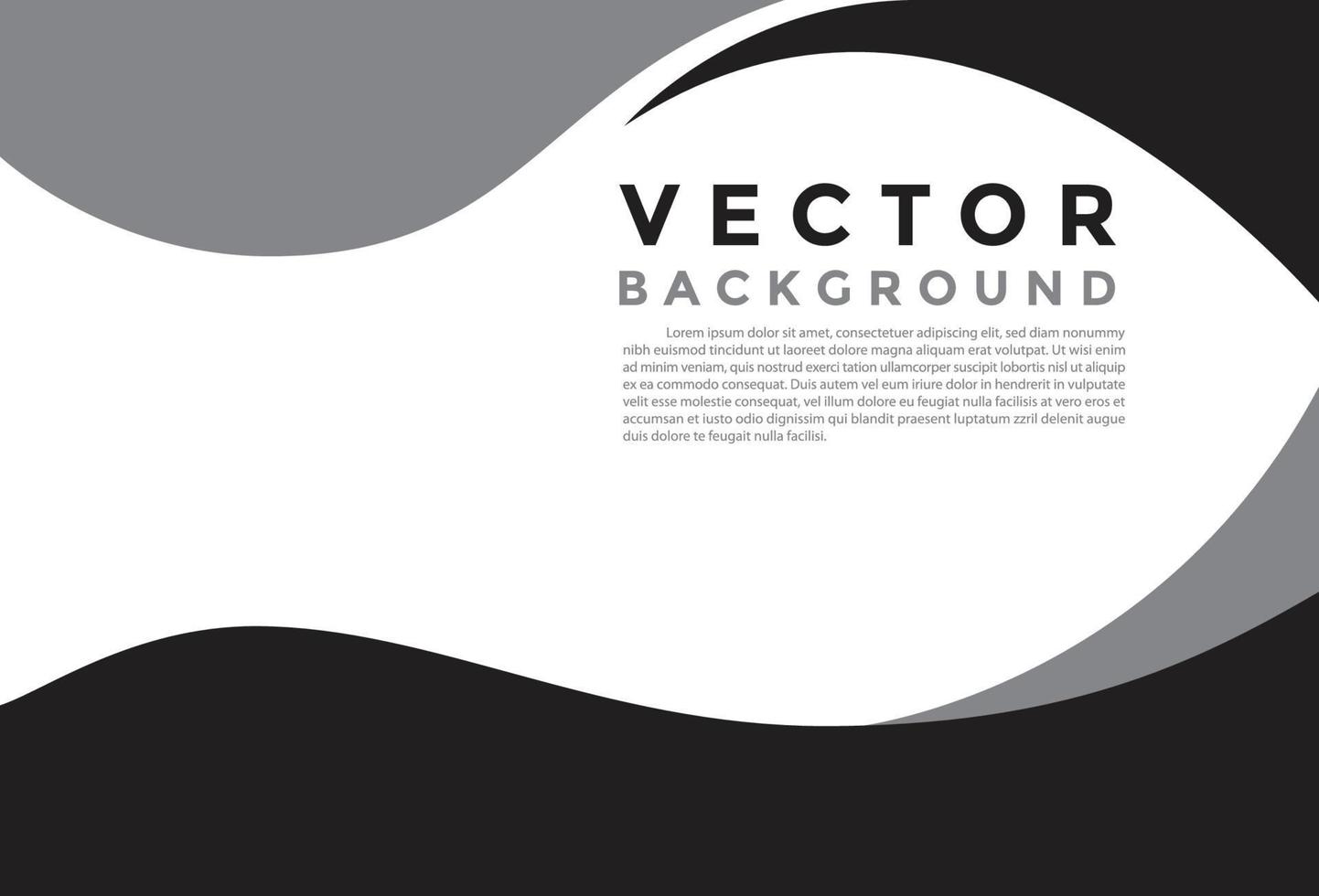 VECTOR
BACKGROUND

Lorem ipsum dolor sit amet, consectetuer adipiscing elit, sed diam nonummy nibh euismod tincidunt ut laoreet dolore magna aliquam erat volutpat. Ut wisi enim ad minim veniam, quis nostrud exerci tation ullamcorper suscipit lobortis nisl ut aliquip ex ea commodo consequat. Duis autem vel eum iriure dolor in hendrerit in vulputate velit esse molestie consequat, vel illum dolore eu feugiat nulla facilisis at vero eros et accumsan et iusto odio dignissim qui blandit praesent luptatum zzril delenit augue duis dolore te feugait nulla facilisi.