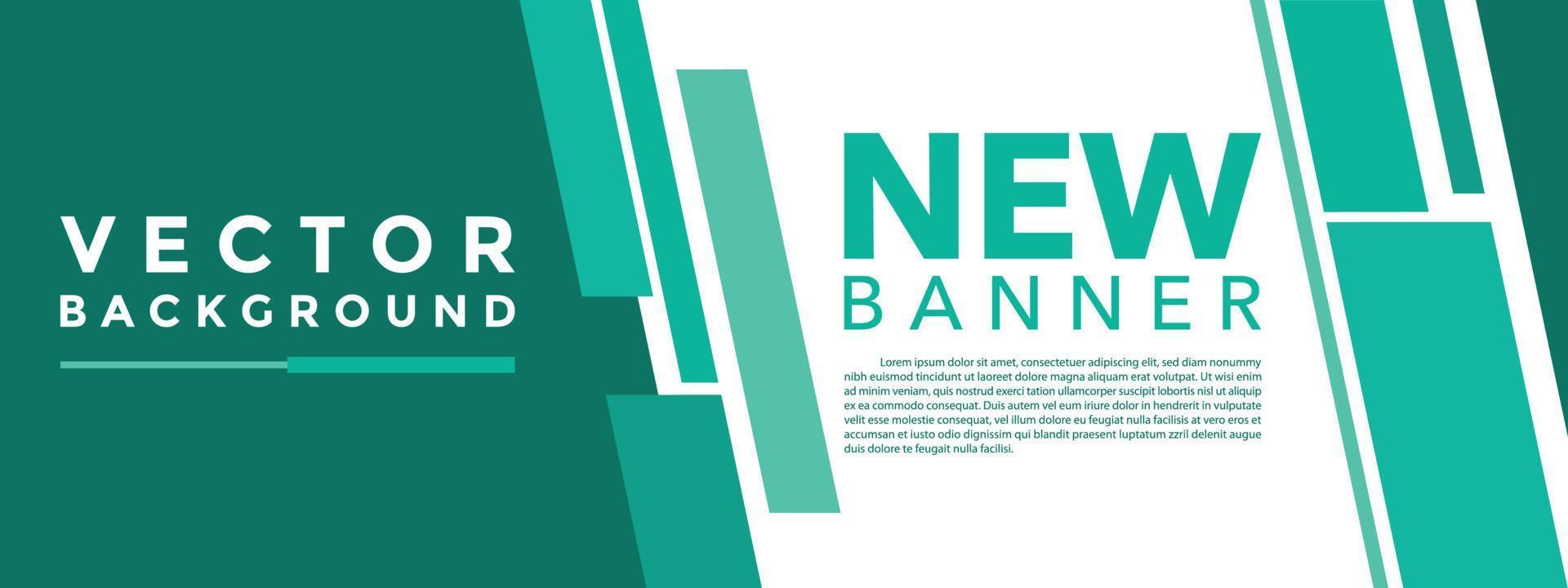 VECTOR
BACKGROUND

NEW
BANNER

Lorem ipsum dolor sit amet, consectetuer adipiscing elit, sed diam nonummy nibh euismod tincidunt ut laoreet dolore magna aliquam erat volutpat. Ut wisi enim ad minim veniam, quis nostrud exerci tation ullamcorper suscipit lobortis nisl ut aliquip ex ea commodo consequat. Duis autem vel eum iriure dolor in hendrerit in vulputate velit esse molestie consequat, vel illum dolore eu feugiat nulla facilisis at vero eros et accumsan et iusto odio dignissim qui blandit praesent luptatum zzril delenit augue duis dolore te feugait nulla facilisi.