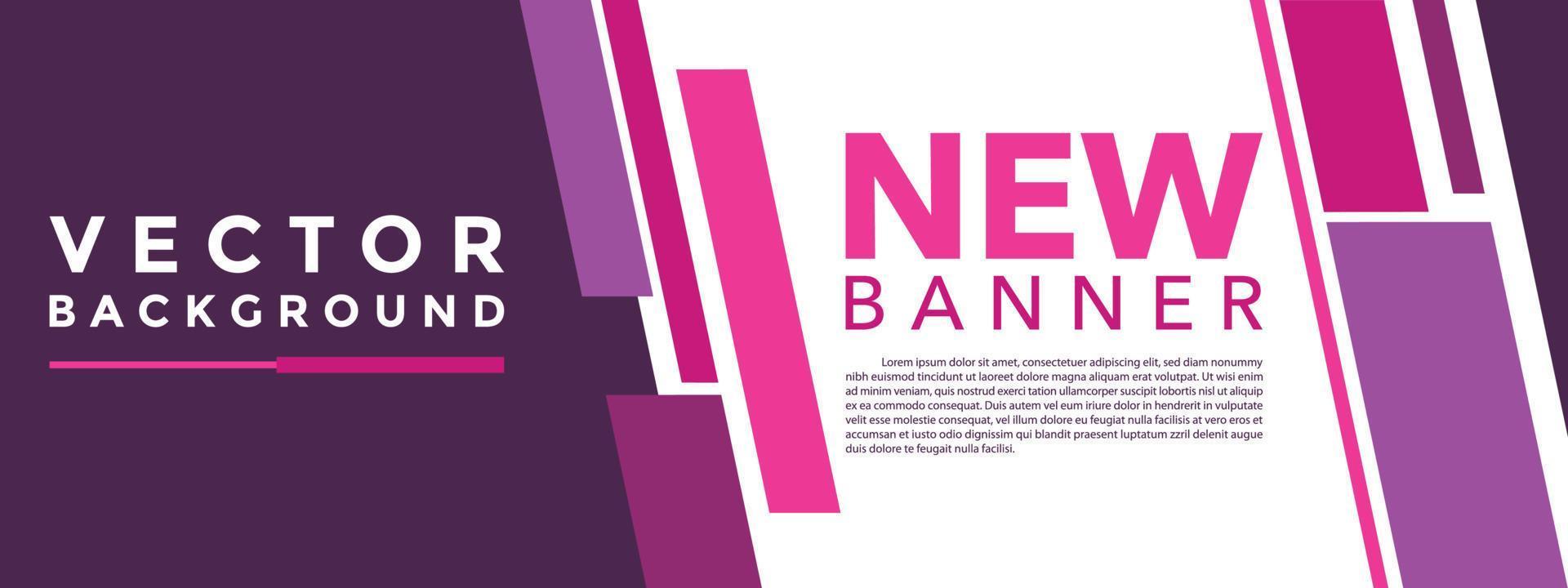 VECTOR BACKGROUND

NEW BANNER

Lorem ipsum dolor sit amet, consectetuer adipiscing elit, sed diam nonummy nibh euismod tincidunt ut laoreet dolore magna aliquam erat volutpat. Ut wisi enim ad minim veniam, quis nostrud exerci tation ullamcorper suscipit lobortis nisl ut aliquip ex ea commodo consequat. Duis autem vel eum iriure dolor in hendrerit in vulputate velit esse molestie consequat, vel illum dolore eu feugiat nulla facilisis at vero eros et accumsan et iusto odio dignissim qui blandit praesent luptatum zzril delenit augue duis dolore te feugait nulla facilisi.