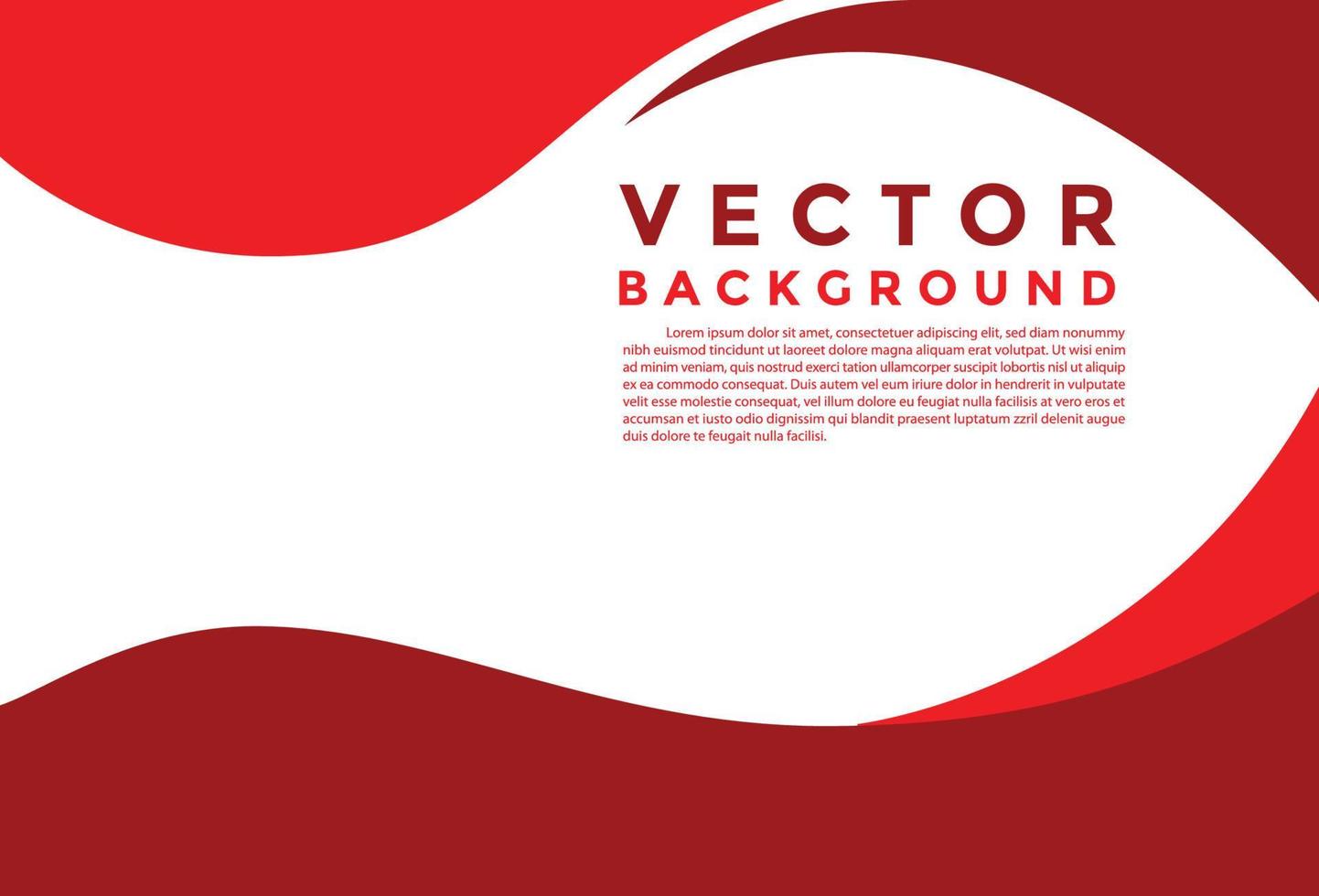 VECTOR
BACKGROUND

Lorem ipsum dolor sit amet, consectetuer adipiscing elit, sed diam nonummy nibh euismod tincidunt ut laoreet dolore magna aliquam erat volutpat. Ut wisi enim ad minim veniam, quis nostrud exerci tation ullamcorper suscipit lobortis nisl ut aliquip ex ea commodo consequat. Duis autem vel eum iriure dolor in hendrerit in vulputate velit esse molestie consequat, vel illum dolore eu feugiat nulla facilisis at vero eros et accumsan et iusto odio dignissim qui blandit praesent luptatum zzril delenit augue duis dolore te feugait nulla facilisi.