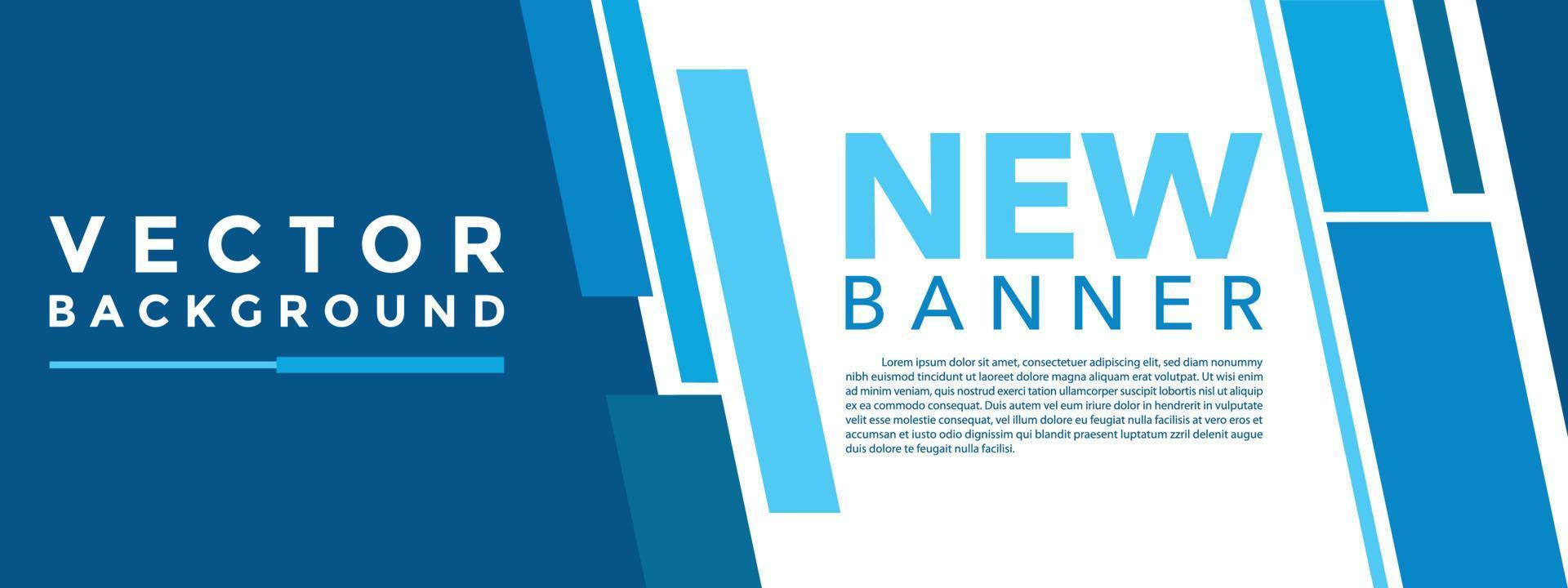 VECTOR BACKGROUND

NEW
BANNER

Lorem ipsum dolor sit amet, consectetuer adipiscing elit, sed diam nonummy nibh euismod tincidunt ut laoreet dolore magna aliquam erat volutpat. Ut wisi enim ad minim veniam, quis nostrud exerci tation ullamcorper suscipit lobortis nisl ut aliquip ex ea commodo consequat. Duis autem vel eum iriure dolor in hendrerit in vulputate velit esse molestie consequat, vel illum dolore eu feugiat nulla facilisis at vero eros et accumsan et iusto odio dignissim qui blandit praesent luptatum zzril delenit augue duis dolore te feugait nulla facilisi.