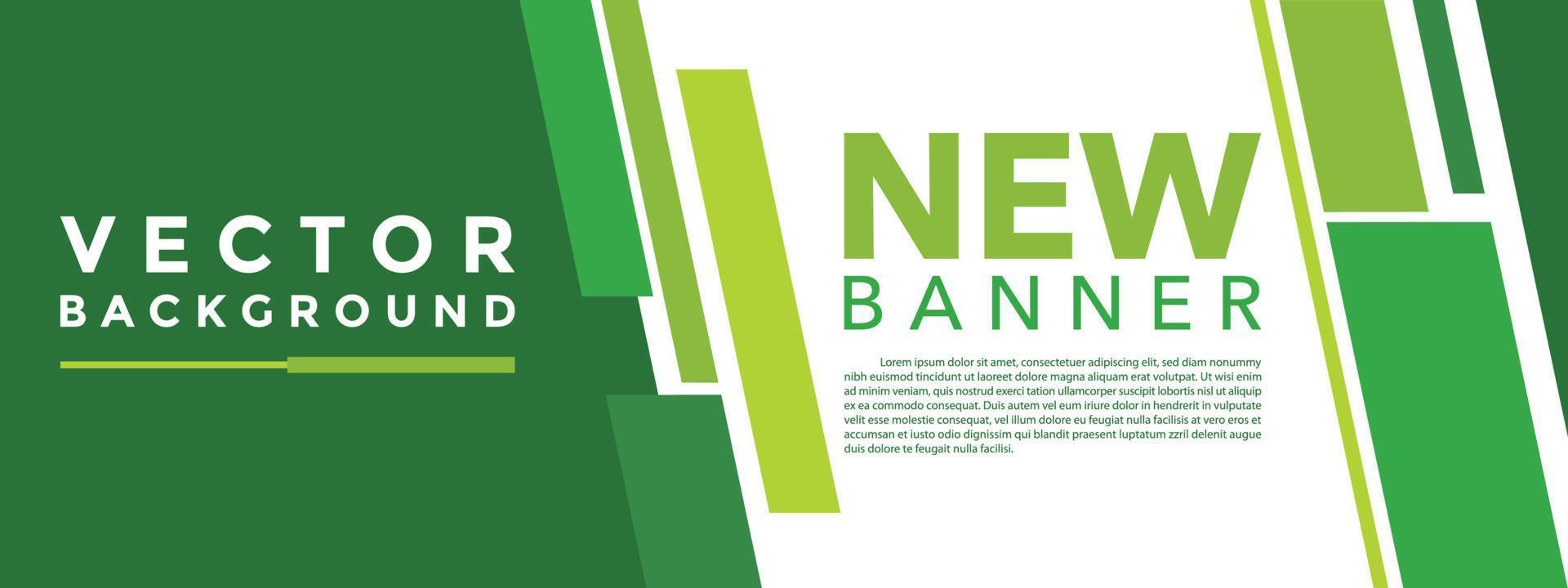 VECTOR
BACKGROUND

NEW
BANNER

Lorem ipsum dolor sit amet, consectetuer adipiscing elit, sed diam nonummy nibh euismod tincidunt ut laoreet dolore magna aliquam erat volutpat. Ut wisi enim ad minim veniam, quis nostrud exerci tation ullamcorper suscipit lobortis nisl ut aliquip ex ea commodo consequat. Duis autem vel eum iriure dolor in hendrerit in vulputate velit esse molestie consequat, vel illum dolore eu feugiat nulla facilisis at vero eros et accumsan et iusto odio dignissim qui blandit praesent luptatum zzril delenit augue duis dolore te feugait nulla facilisi.