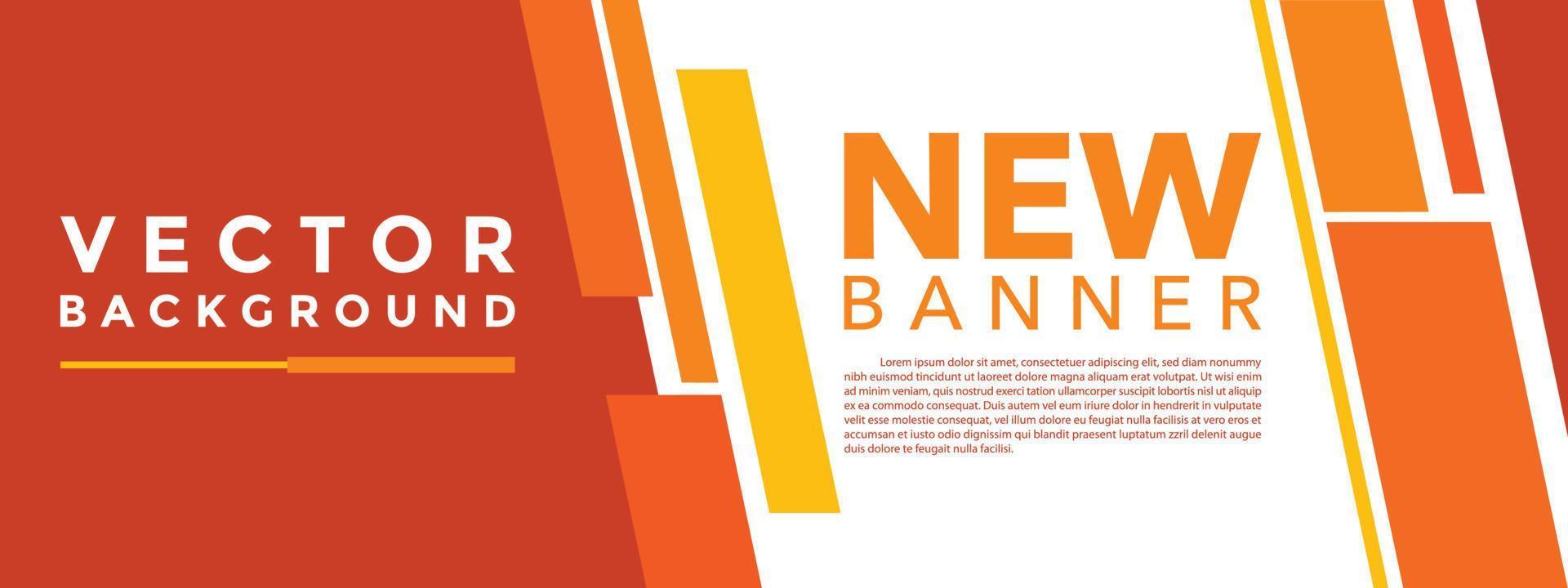 VECTOR
BACKGROUND

NEW
BANNER

Lorem ipsum dolor sit amet, consectetuer adipiscing elit, sed diam nonummy nibh euismod tincidunt ut laoreet dolore magna aliquam erat volutpat. Ut wisi enim ad minim veniam, quis nostrud exerci tation ullamcorper suscipit lobortis nisl ut aliquip ex ea commodo consequat. Duis autem vel eum iriure dolor in hendrerit in vulputate velit esse molestie consequat, vel illum dolore eu feugiat nulla facilisis at vero eros et accumsan et iusto odio dignissim qui blandit praesent luptatum zzril delenit augue duis dolore te feugait nulla facilisi.