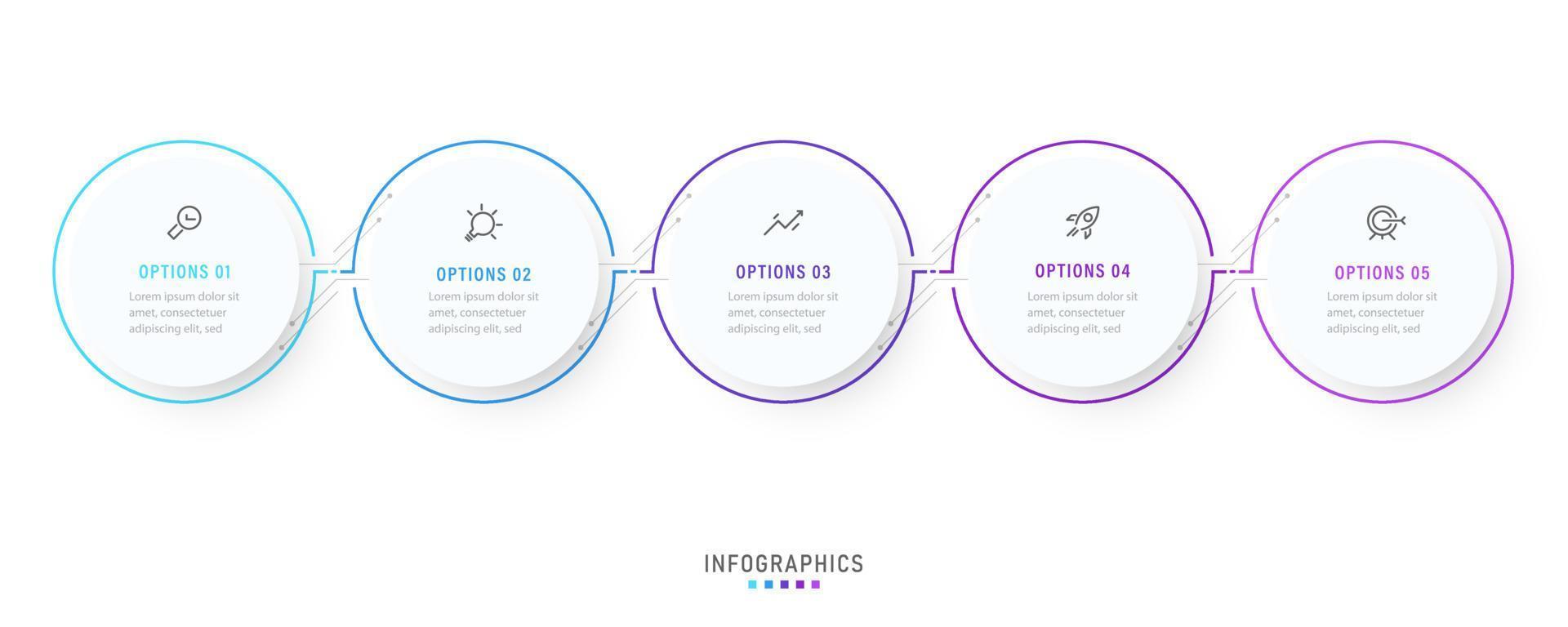 OPTIONS 01
Lorem ipsum dolor sit amet, consectetuer adipiscing elit, sed

OPTIONS 02
Lorem ipsum dolor sit amet, consectetuer adipiscing elit, sed

OPTIONS 03
Lorem ipsum dolor sit amet, consectetuer adipiscing elit, sed

OPTIONS 04
Lorem ipsum dolor sit amet, consectetuer adipiscing elit, sed

OPTIONS 05
Lorem ipsum dolor sit amet, consectetuer adipiscing elit, sed

INFOGRAPHICS