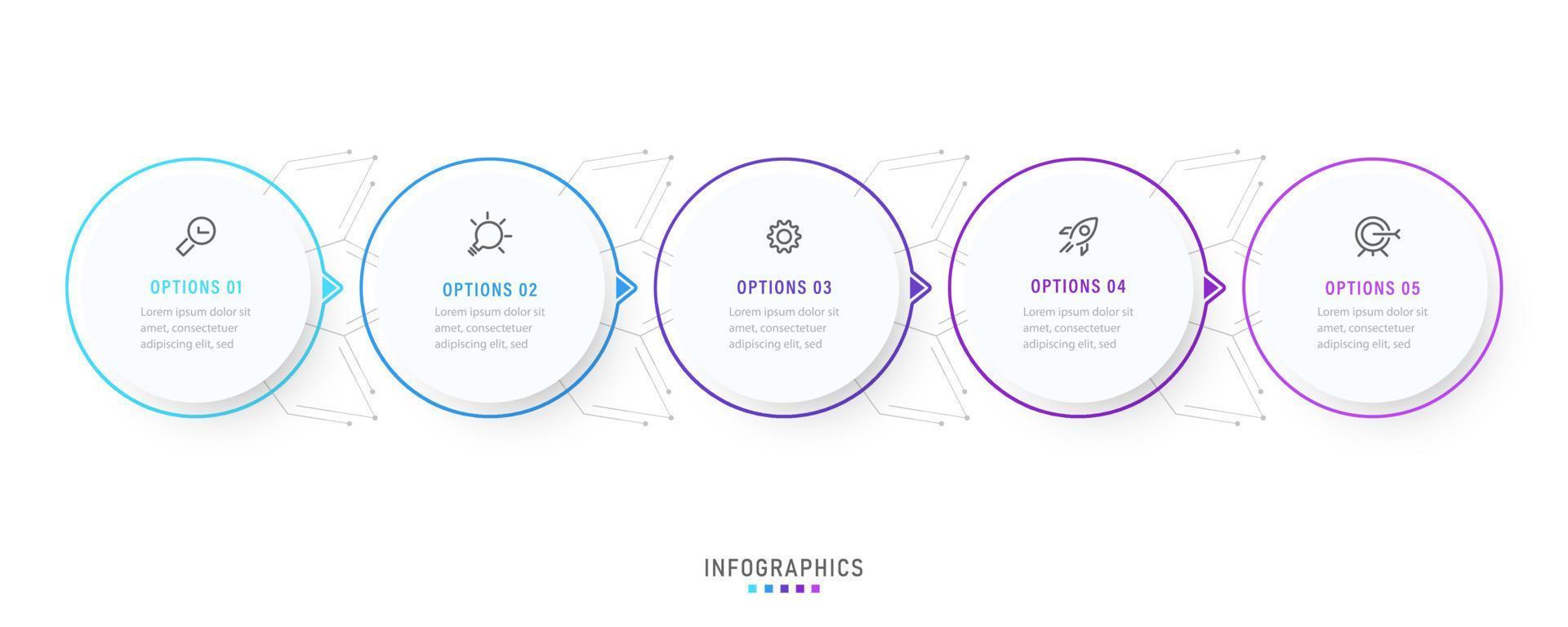 OPTIONS 01
Lorem ipsum dolor sit amet, consectetuer adipiscing elit, sed

OPTIONS 02
Lorem ipsum dolor sit amet, consectetuer adipiscing elit, sed

OPTIONS 03
Lorem ipsum dolor sit amet, consectetuer adipiscing elit, sed

OPTIONS 04
Lorem ipsum dolor sit amet, consectetuer adipiscing elit, sed

OPTIONS 05
Lorem ipsum dolor sit amet, consectetuer adipiscing elit, sed

INFOGRAPHICS