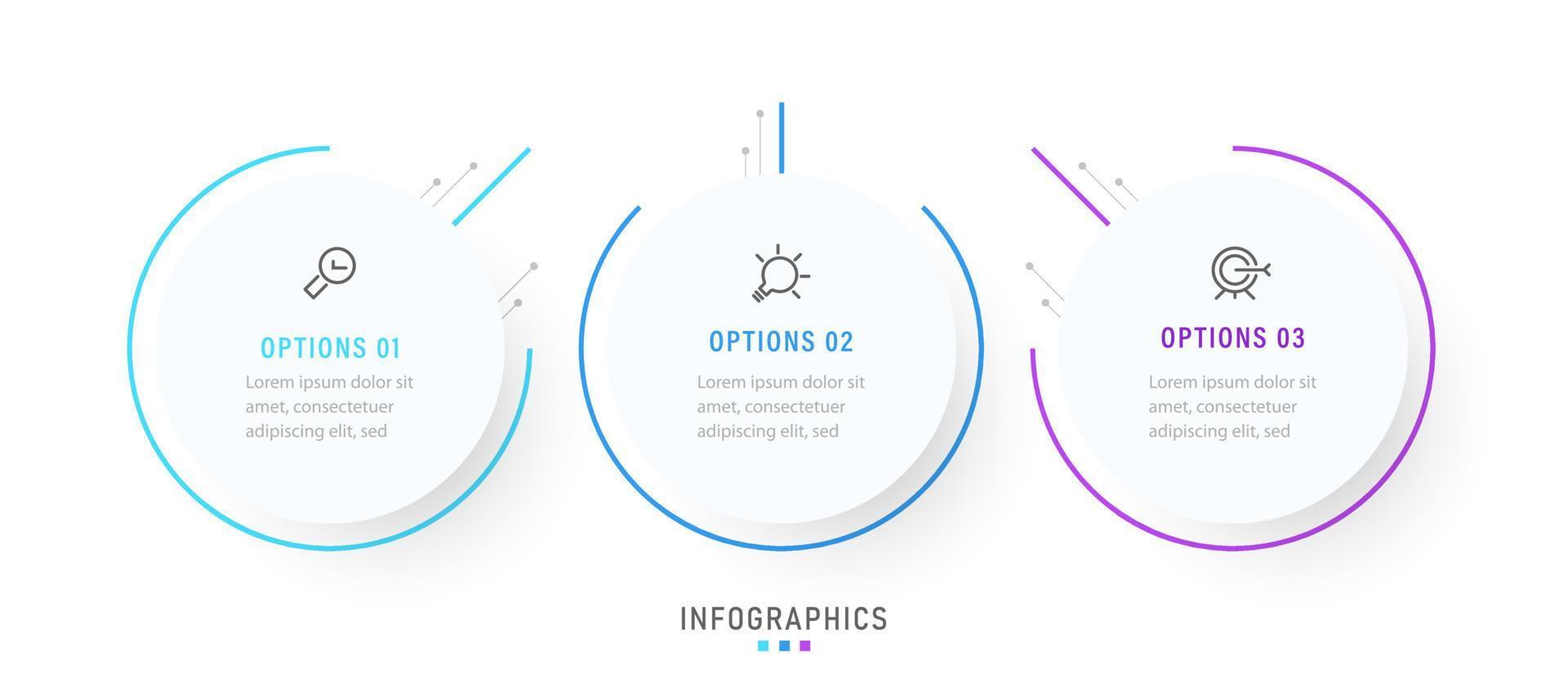 OPTIONS 01
Lorem ipsum dolor sit amet, consectetuer adipiscing elit, sed

OPTIONS 02
Lorem ipsum dolor sit amet, consectetuer adipiscing elit, sed

OPTIONS 03
Lorem ipsum dolor sit amet, consectetuer adipiscing elit, sed

INFOGRAPHICS