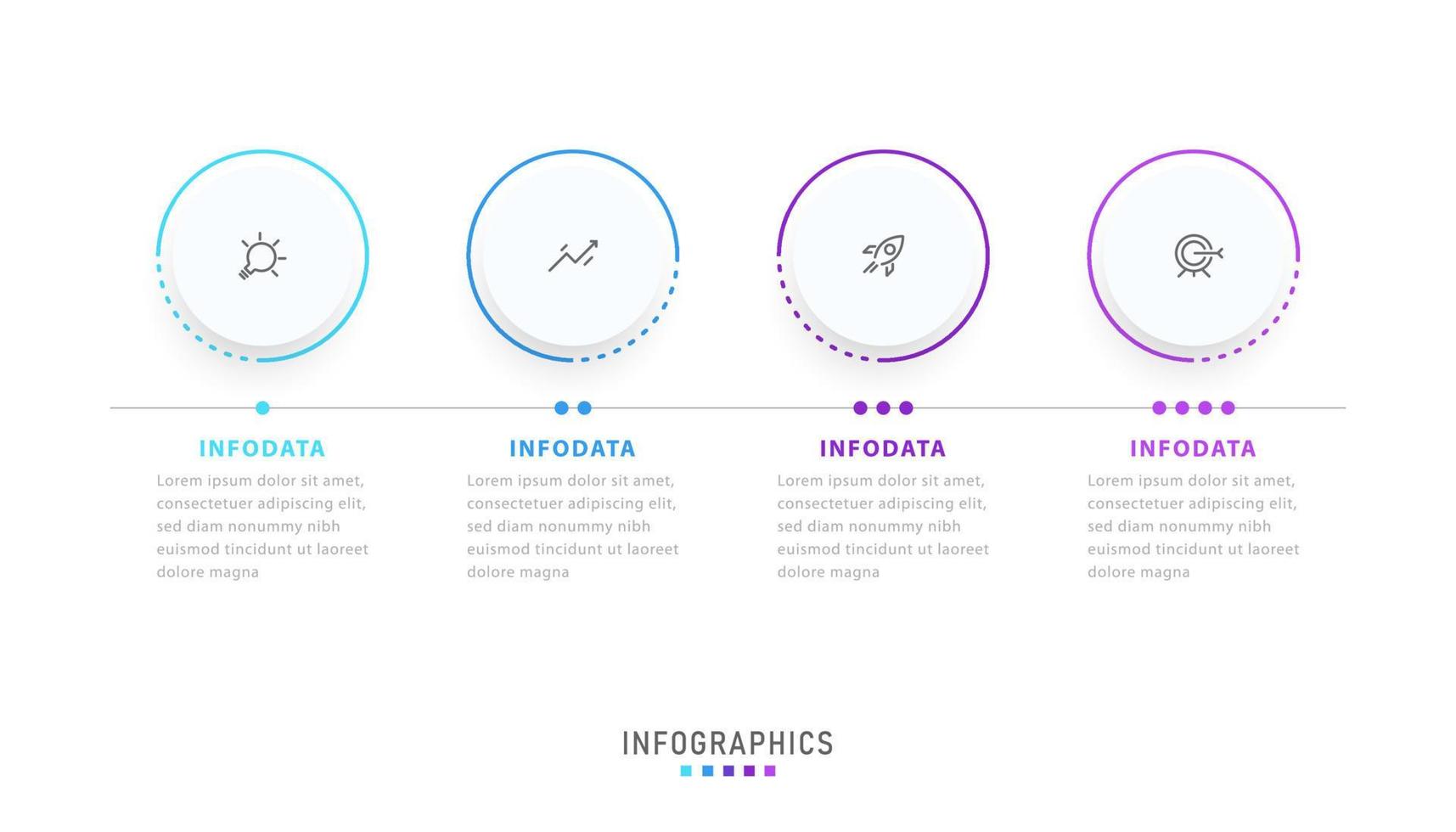 INFODATA

Lorem ipsum dolor sit amet, consectetuer adipiscing elit, sed diam nonummy nibh euismod tincidunt ut laoreet dolore magna

INFODATA

Lorem ipsum dolor sit amet, consectetuer adipiscing elit, sed diam nonummy nibh euismod tincidunt ut laoreet dolore magna

INFODATA

Lorem ipsum dolor sit amet, consectetuer adipiscing elit, sed diam nonummy nibh euismod tincidunt ut laoreet dolore magna

INFODATA

Lorem ipsum dolor sit amet, consectetuer adipiscing elit, sed diam nonummy nibh euismod tincidunt ut laoreet dolore magna

INFOGRAPHICS