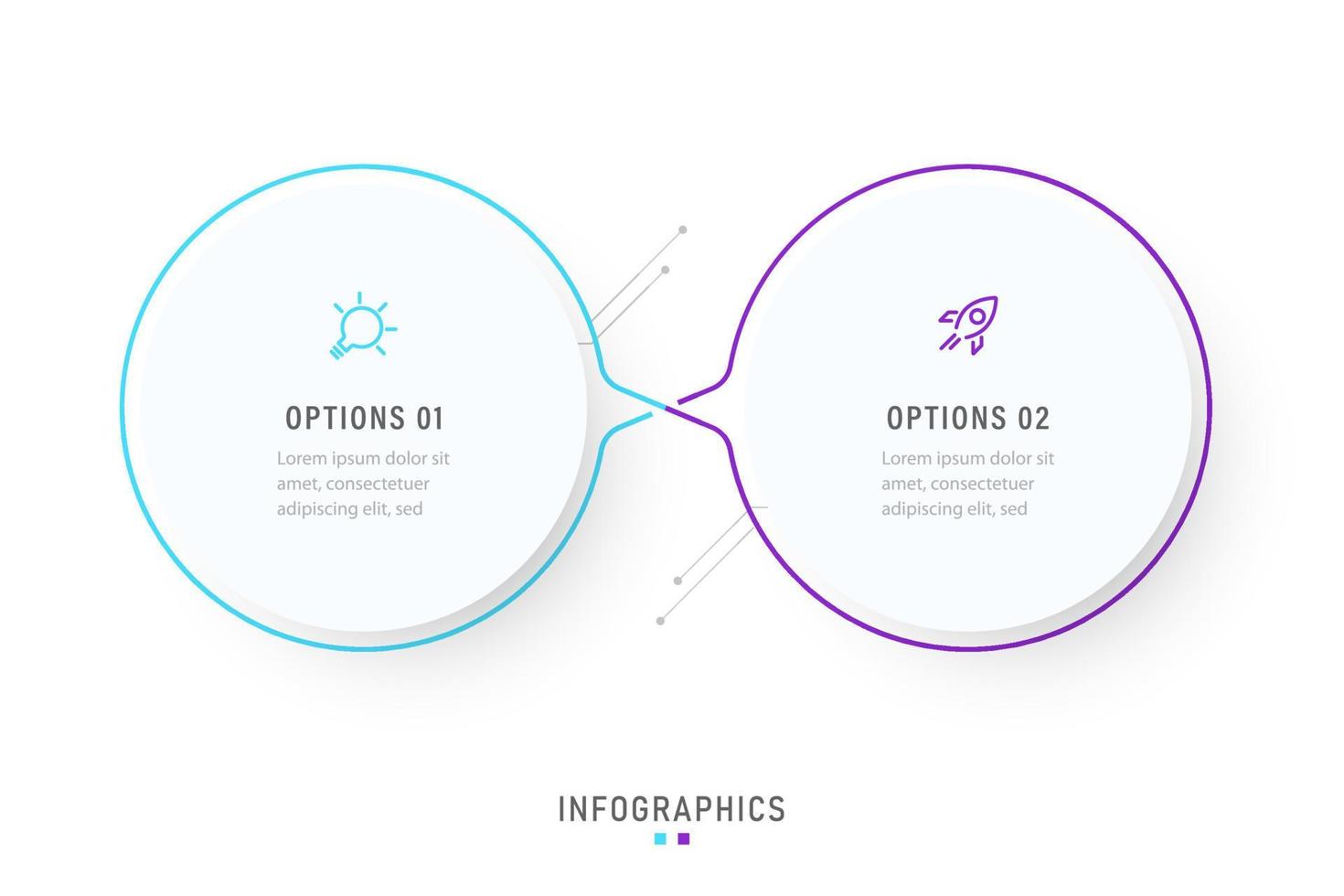 OPTIONS 01

Lorem ipsum dolor sit amet, consectetuer adipiscing elit, sed

OPTIONS 02

Lorem ipsum dolor sit amet, consectetuer adipiscing elit, sed

INFOGRAPHICS