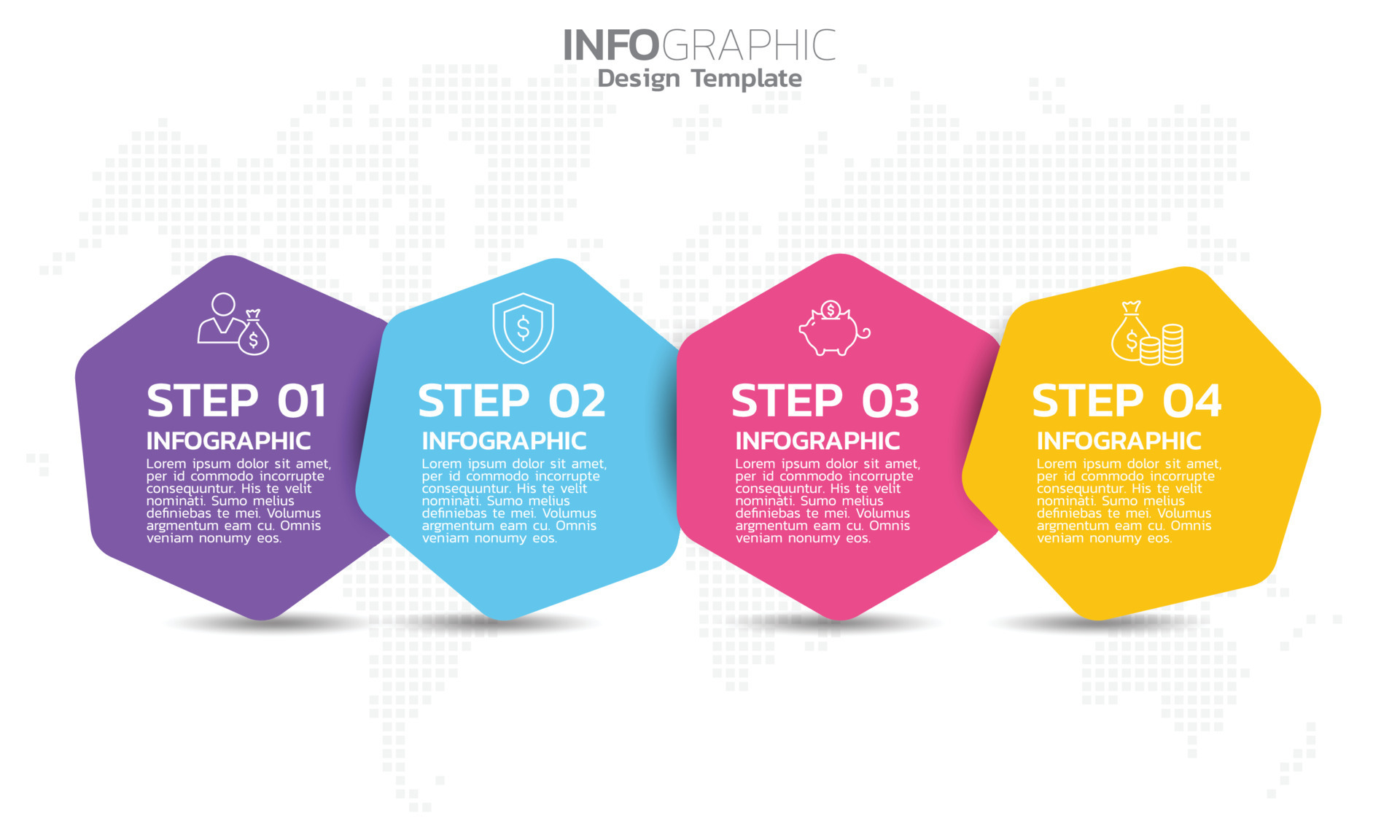 INFOGRAPHIC
Design Template

STEP 01
INFOGRAPHIC
Lorem ipsum dolor sit amet, per id commodo incorrupte consequuntur. His te velit nominati. Sumo melius definiebas te mei. Volumus argmentum eam cu. Omnis veniam nonumy eos.

STEP 02
INFOGRAPHIC
Lorem ipsum dolor sit amet, per id commodo incorrupte consequuntur. His te velit nominati. Sumo melius definiebas te mei. Volumus argmentum eam cu. Omnis veniam nonumy eos.

STEP 03
INFOGRAPHIC
Lorem ipsum dolor sit amet, per id commodo incorrupte consequuntur. His te velit nominati. Sumo melius definiebas te mei. Volumus argmentum eam cu. Omnis veniam nonumy eos.

STEP 04
INFOGRAPHIC
Lorem ipsum dolor sit amet, per id commodo incorrupte consequuntur. His te velit nominati. Sumo melius definiebas te mei. Volumus argmentum eam cu. Omnis veniam nonumy eos.