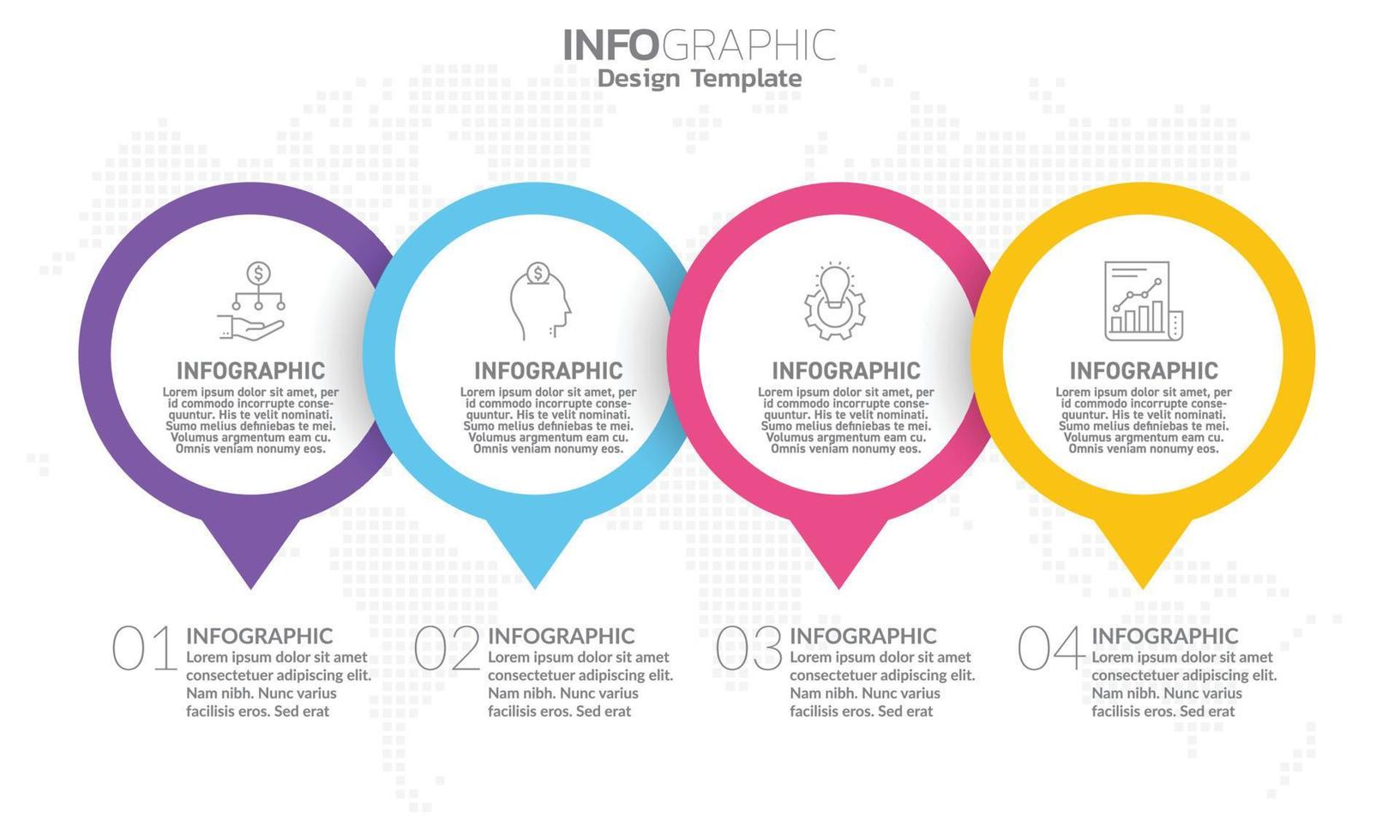 INFOGRAPHIC
Design Template

INFOGRAPHIC
Lorem ipsum dolor sit amet, per id commodo incorrupte consequuntur. His te velit nominati. Sumo melius definiebas te mei. Volumus argmentum eam cu. Omnis veniam nonumy eos.

INFOGRAPHIC
Lorem ipsum dolor sit amet, per id commodo incorrupte consequuntur. His te velit nominati. Sumo melius definiebas te mei. Volumus argmentum eam cu. Omnis veniam nonumy eos.

INFOGRAPHIC
Lorem ipsum dolor sit amet, per id commodo incorrupte consequuntur. His te velit nominati. Sumo melius definiebas te mei. Volumus argmentum eam cu. Omnis veniam nonumy eos.

INFOGRAPHIC
Lorem ipsum dolor sit amet, per id commodo incorrupte consequuntur. His te velit nominati. Sumo melius definiebas te mei. Volumus argmentum eam cu. Omnis veniam nonumy eos.

01 INFOGRAPHIC
Lorem ipsum dolor sit amet consectetuer adipiscing elit. Nam nibh. Nunc varius facilisis eros. Sed erat

02 INFOGRAPHIC
Lorem ipsum dolor sit amet consectetuer adipiscing elit. Nam nibh. Nunc varius facilisis eros. Sed erat

03 INFOGRAPHIC
Lorem ipsum dolor sit amet consectetuer adipiscing elit. Nam nibh. Nunc varius facilisis eros. Sed erat

04 INFOGRAPHIC
Lorem ipsum dolor sit amet consectetuer adipiscing elit. Nam nibh. Nunc varius facilisis eros. Sed erat