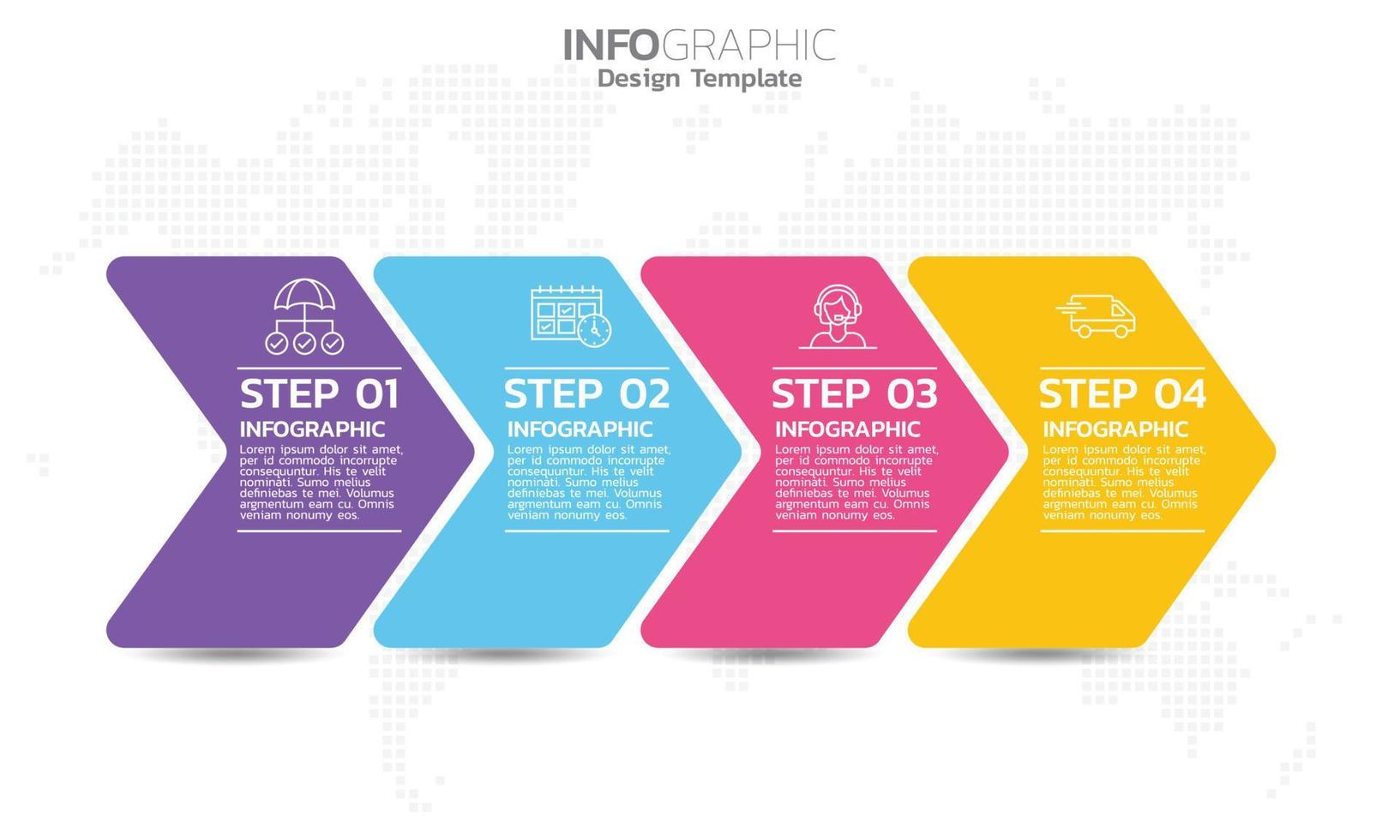 INFOGRAPHIC
Design Template

STEP 01
INFOGRAPHIC
Lorem ipsum dolor sit amet, per id commodo incorrupte consequuntur. His te velit nominati. Sumo melius definiebas te mei. Volumus argmentum eam cu. Omnis veniam nonumy eos.

STEP 02
INFOGRAPHIC
Lorem ipsum dolor sit amet, per id commodo incorrupte consequuntur. His te velit nominati. Sumo melius definiebas te mei. Volumus argmentum eam cu. Omnis veniam nonumy eos.

STEP 03
INFOGRAPHIC
Lorem ipsum dolor sit amet, per id commodo incorrupte consequuntur. His te velit nominati. Sumo melius definiebas te mei. Volumus argmentum eam cu. Omnis veniam nonumy eos.

STEP 04
INFOGRAPHIC
Lorem ipsum dolor sit amet, per id commodo incorrupte consequuntur. His te velit nominati. Sumo melius definiebas te mei. Volumus argmentum eam cu. Omnis veniam nonumy eos.