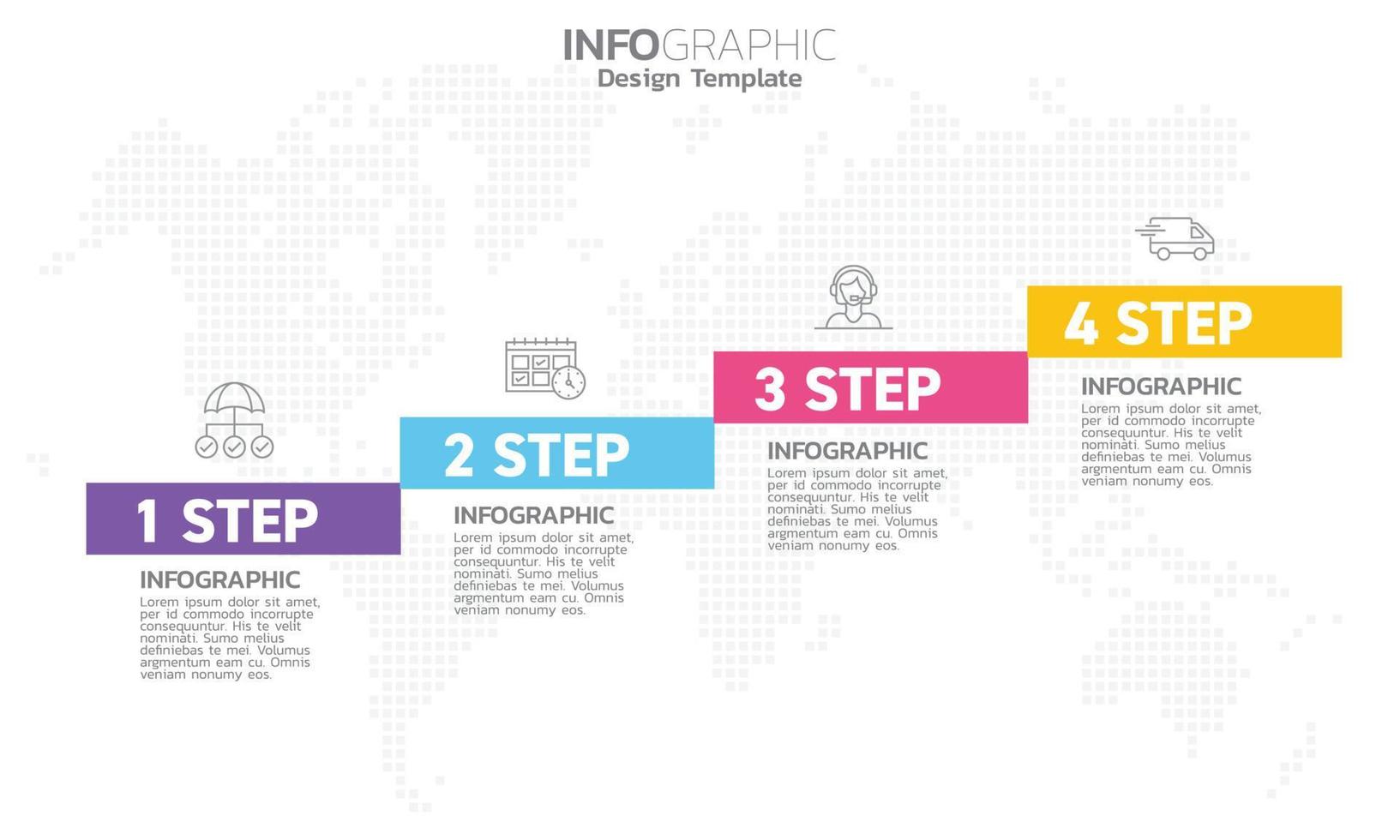 INFOGRAPHIC
Design Template

1 STEP
INFOGRAPHIC
Lorem ipsum dolor sit amet, per id commodo incorrupte consequuntur. His te velit nominati. Sumo melius definiebas te mei. Volumus argmentum eam cu. Omnis veniam nonumy eos.

2 STEP
INFOGRAPHIC
Lorem ipsum dolor sit amet, per id commodo incorrupte consequuntur. His te velit nominati. Sumo melius definiebas te mei. Volumus argmentum eam cu. Omnis veniam nonumy eos.

3 STEP
INFOGRAPHIC
Lorem ipsum dolor sit amet, per id commodo incorrupte consequuntur. His te velit nominati. Sumo melius definiebas te mei. Volumus argmentum eam cu. Omnis veniam nonumy eos.

4 STEP
INFOGRAPHIC
Lorem ipsum dolor sit amet, per id commodo incorrupte consequuntur. His te velit nominati. Sumo melius definiebas te mei. Volumus argmentum eam cu. Omnis veniam nonumy eos.