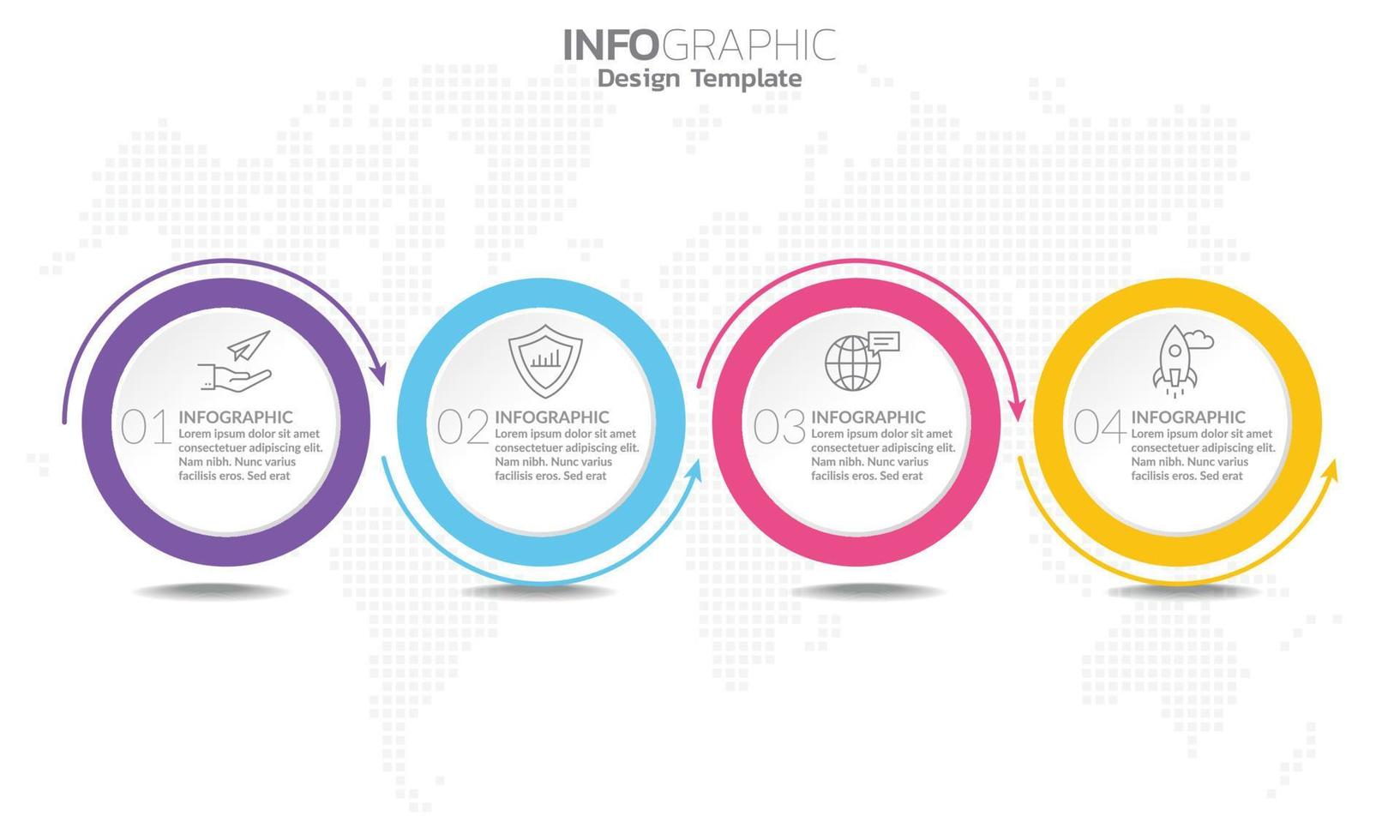 INFOGRAPHIC
Design Template

01 INFOGRAPHIC
Lorem ipsum dolor sit amet consectetuer adipiscing elit. Nam nibh. Nunc varius facilisis eros. Sed erat

02 INFOGRAPHIC
Lorem ipsum dolor sit amet consectetuer adipiscing elit. Nam nibh. Nunc varius facilisis eros. Sed erat

03 INFOGRAPHIC
Lorem ipsum dolor sit amet consectetuer adipiscing elit. Nam nibh. Nunc varius facilisis eros. Sed erat

04 INFOGRAPHIC
Lorem ipsum dolor sit amet consectetuer adipiscing elit. Nam nibh. Nunc varius facilisis eros. Sed erat