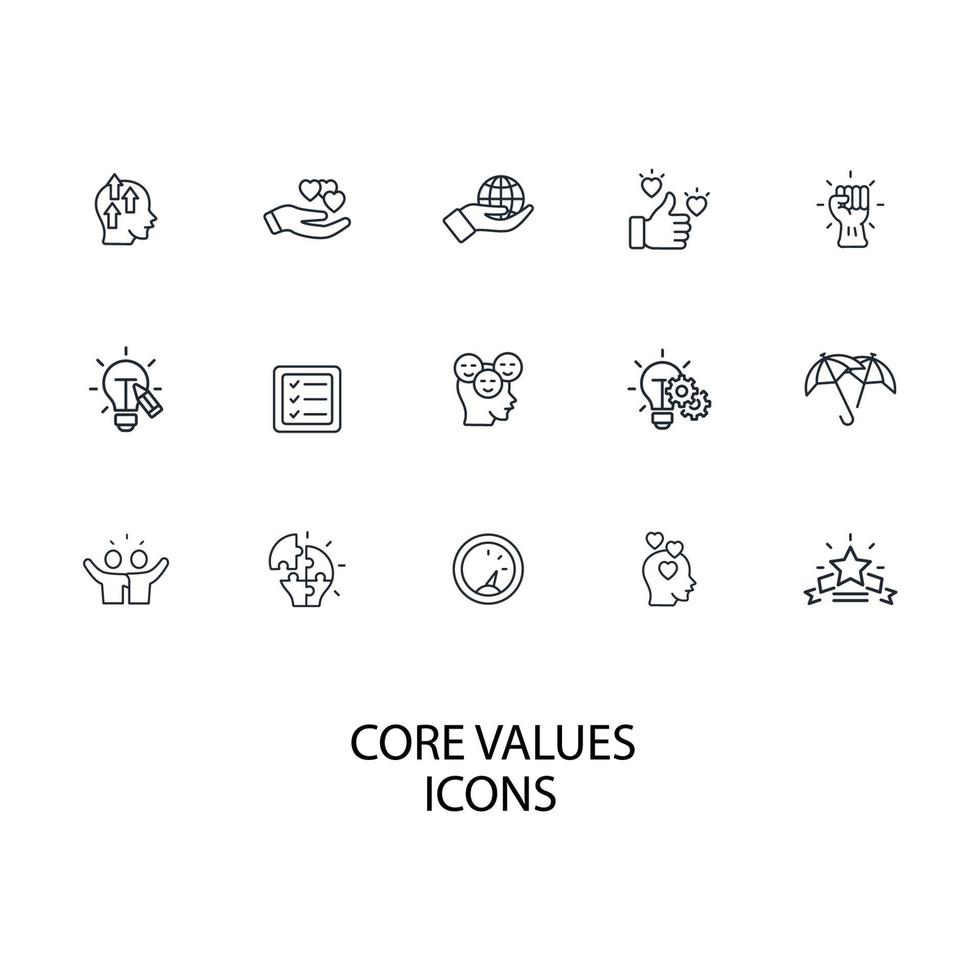 CORE VALUES
ICONS