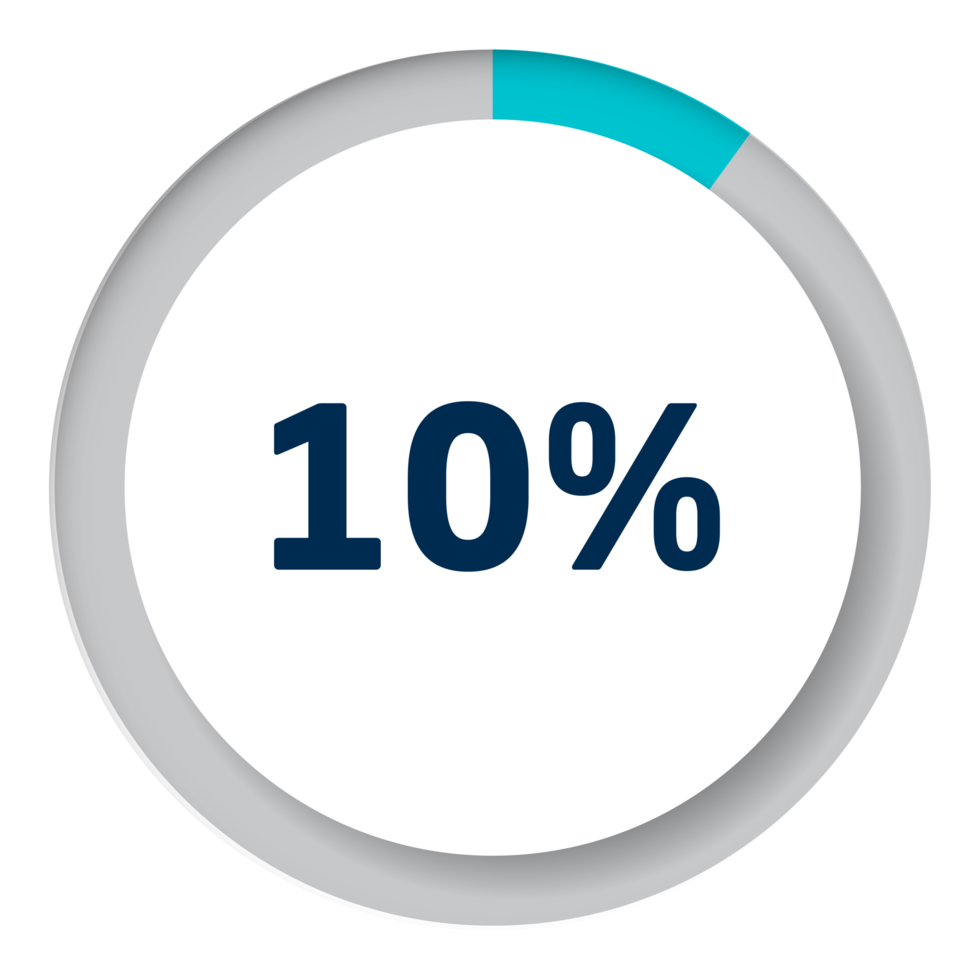 10%