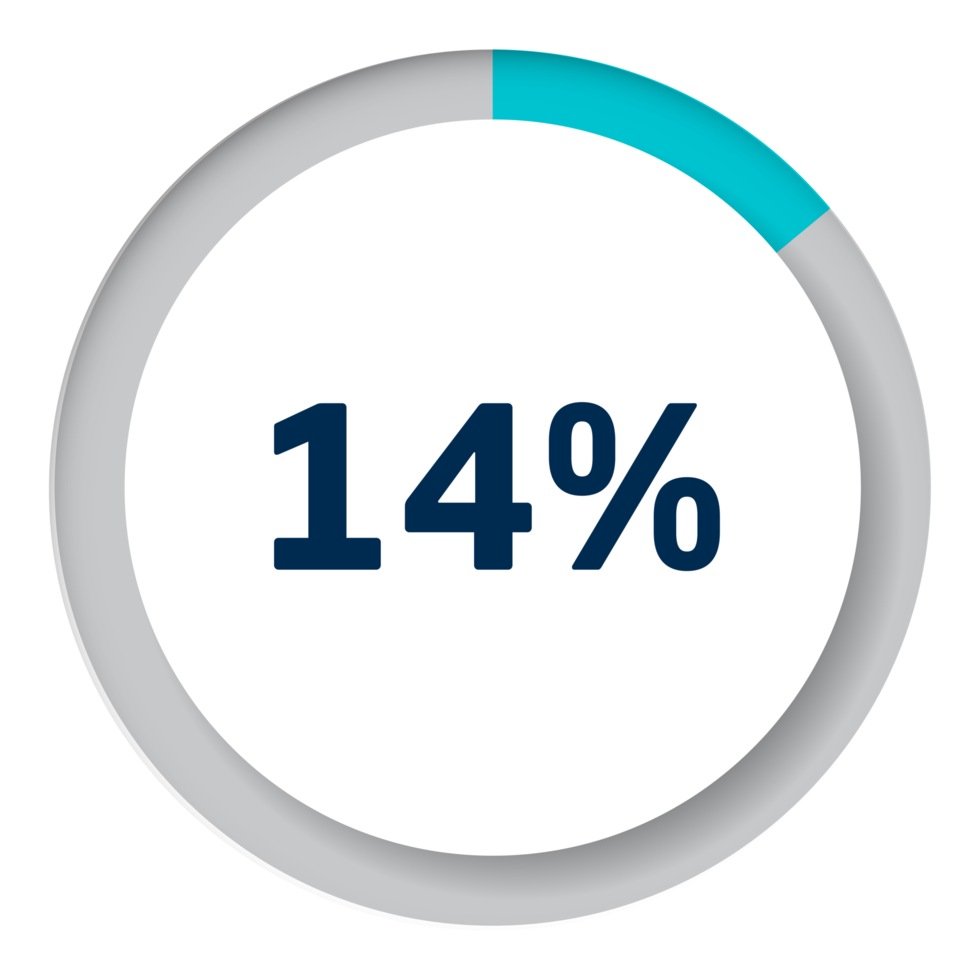 14%