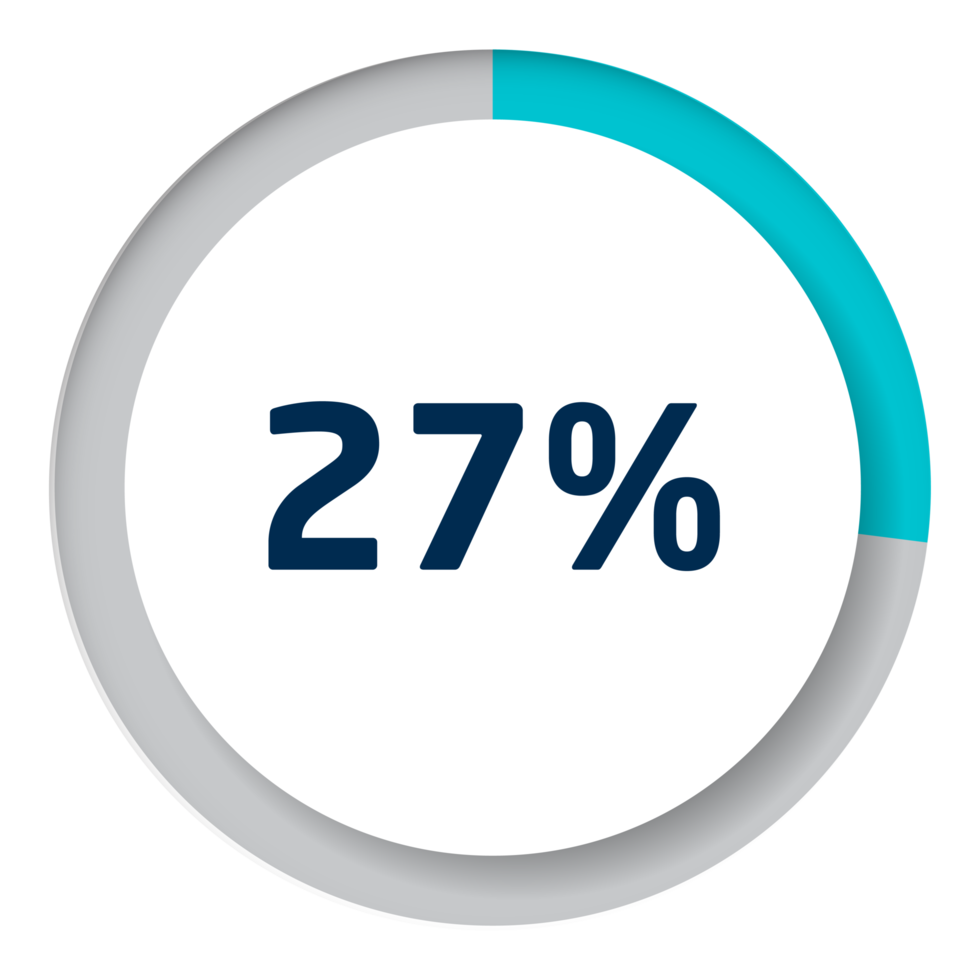 27%