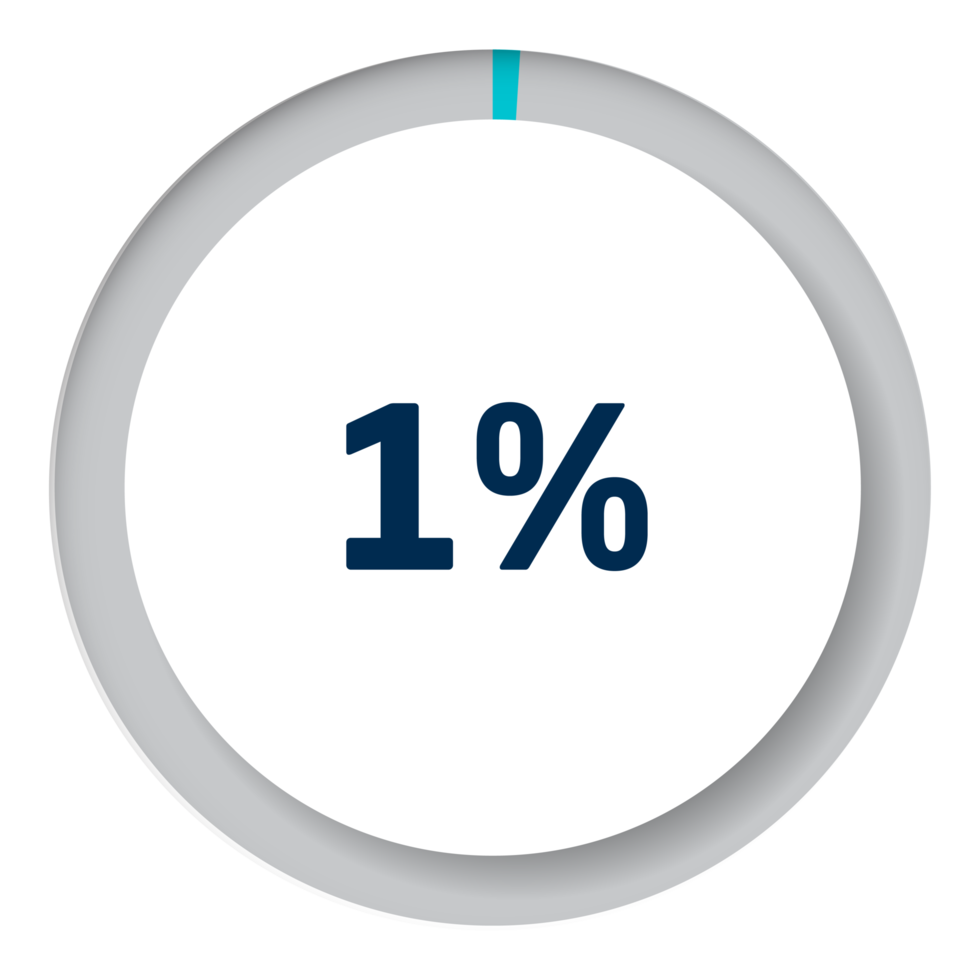 1%