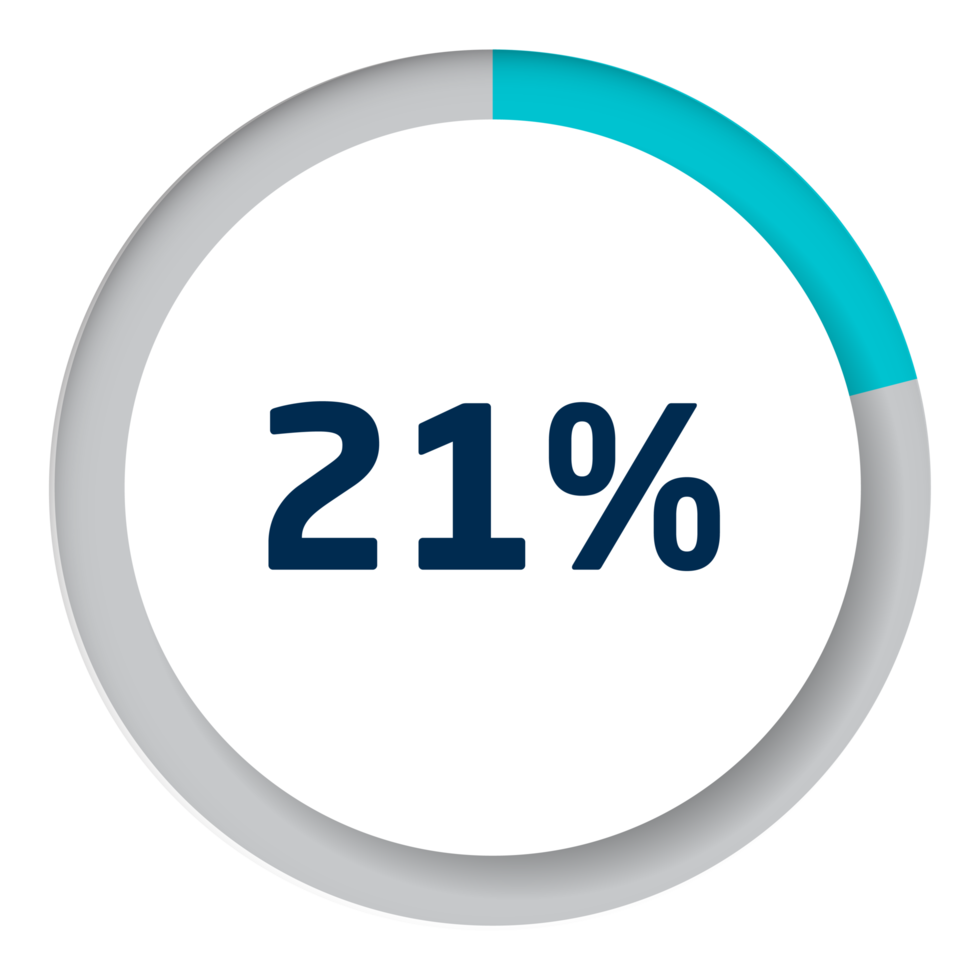 21%