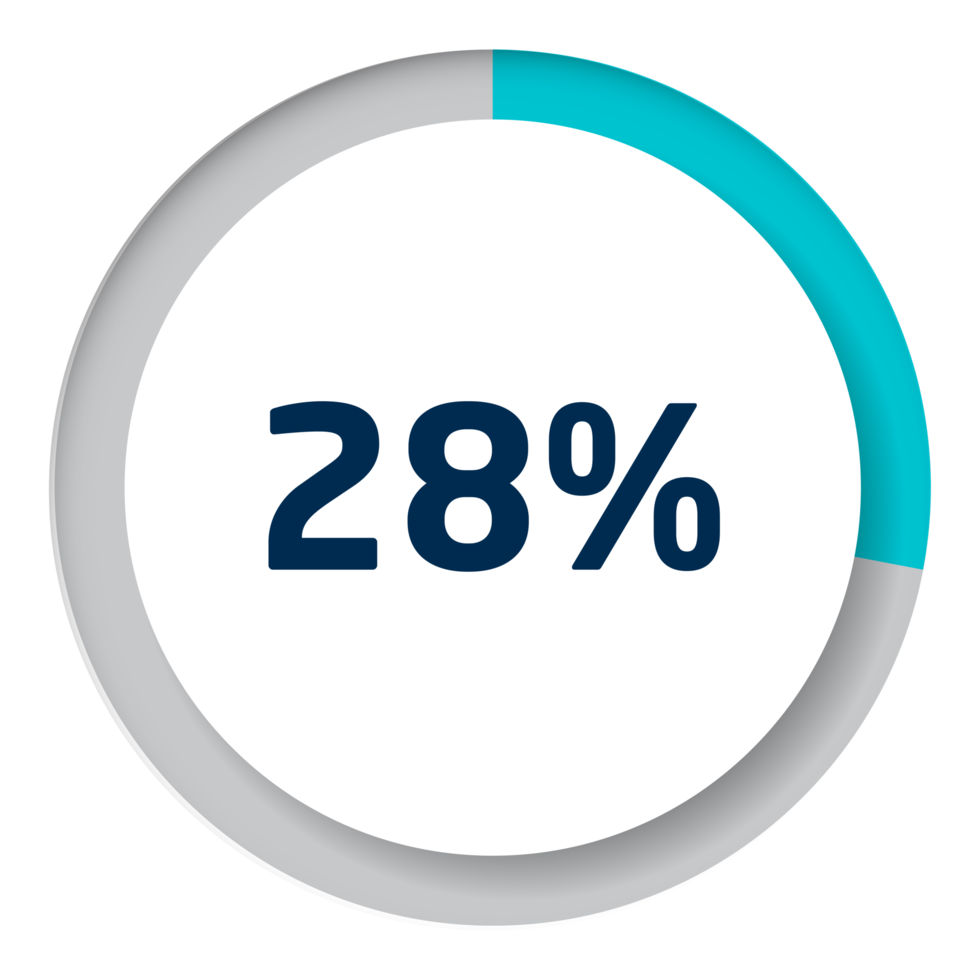 28%