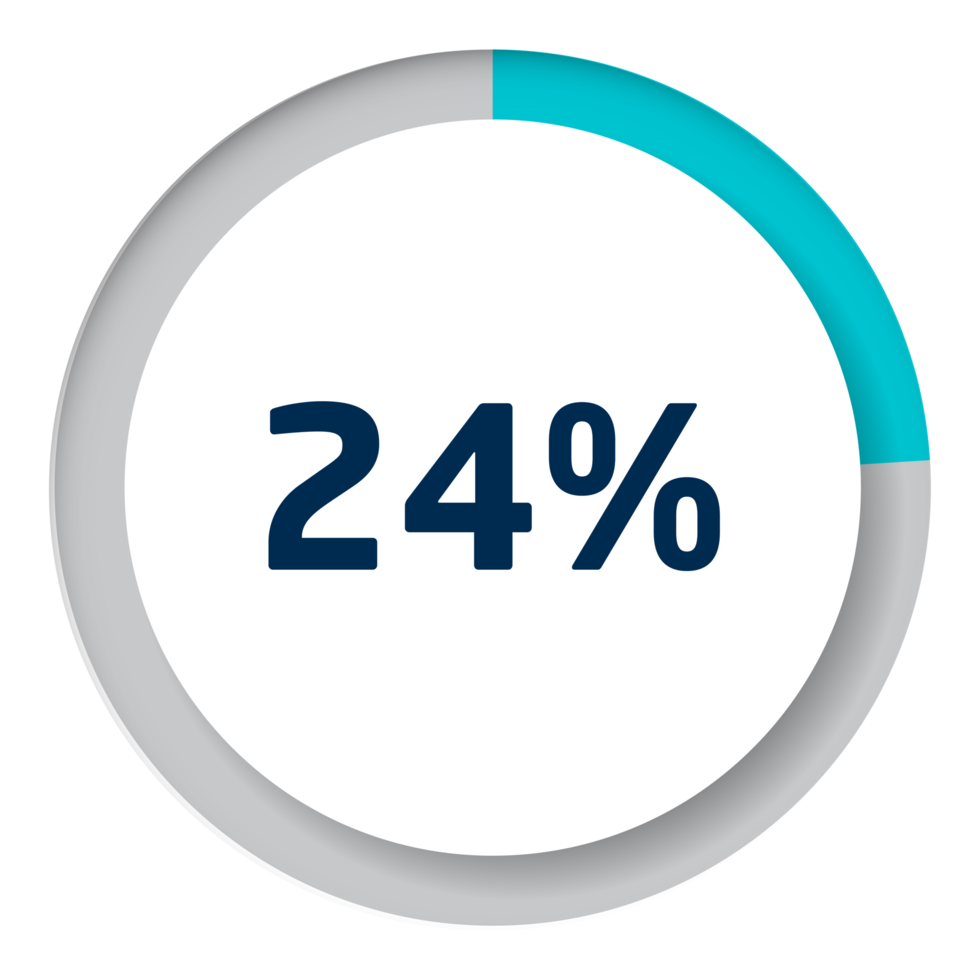 24%