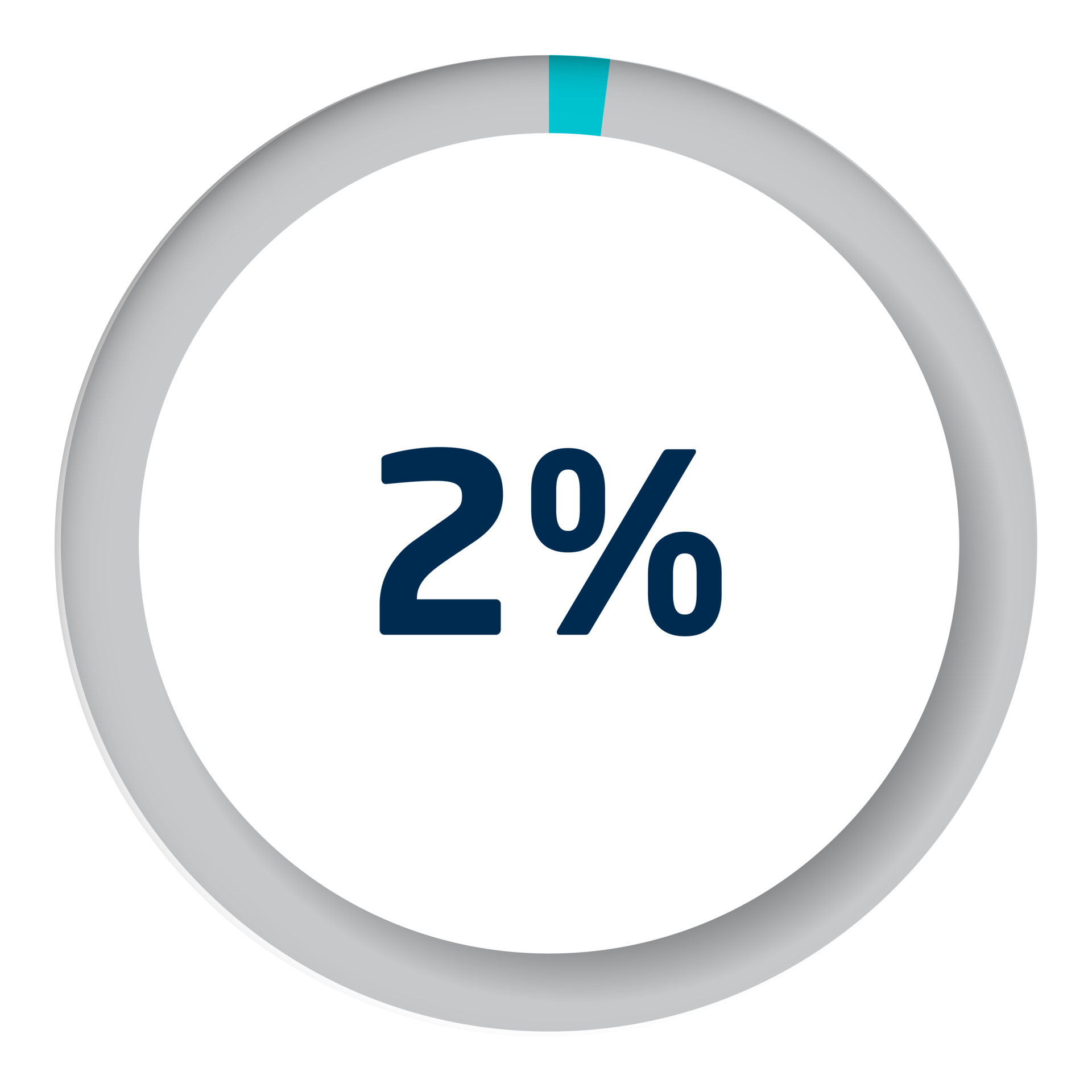 2%