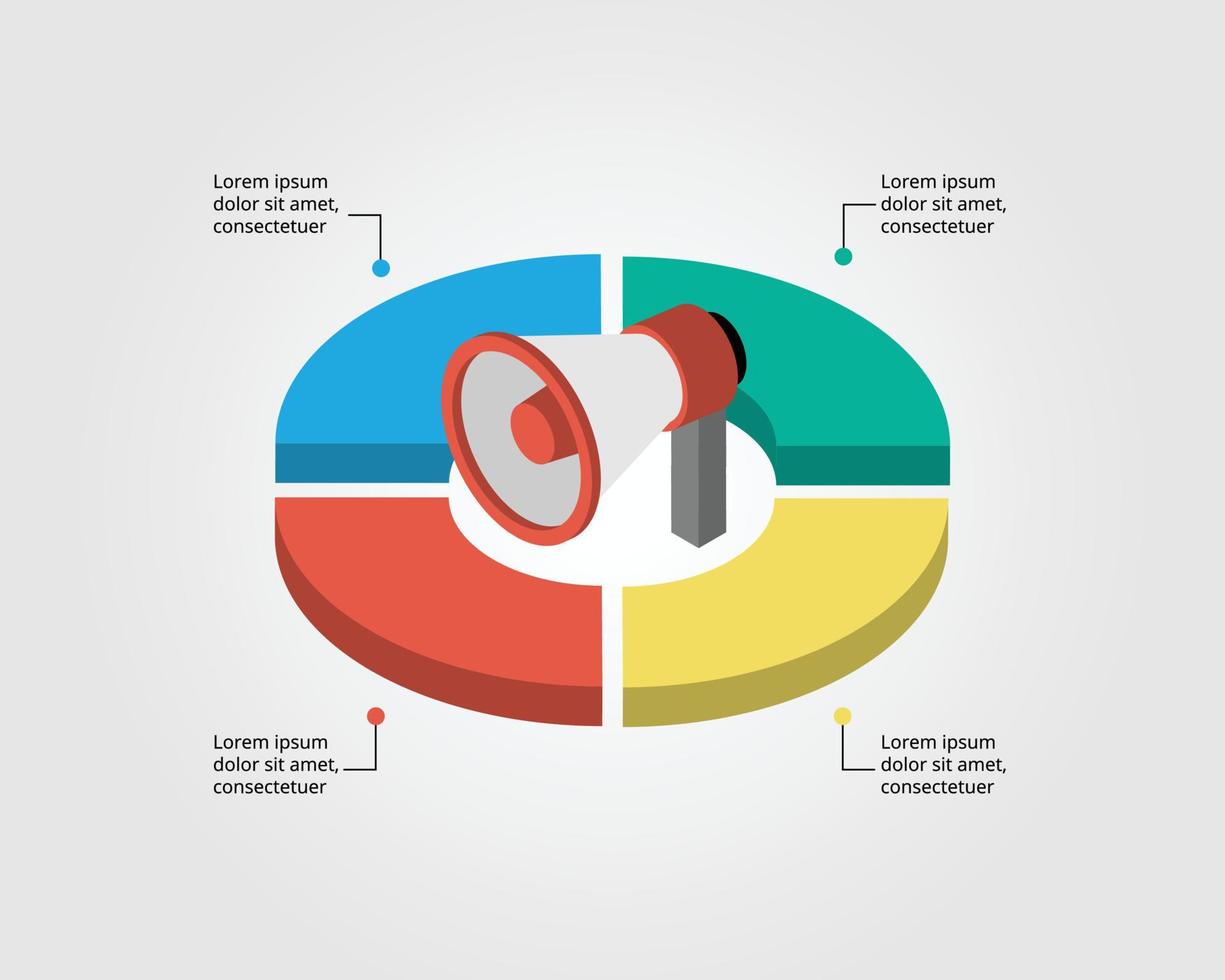 Lorem ipsum dolor sit amet, consectetuer

Lorem ipsum dolor sit amet, consectetuer

Lorem ipsum dolor sit amet, consectetuer

Lorem ipsum dolor sit amet, consectetuer