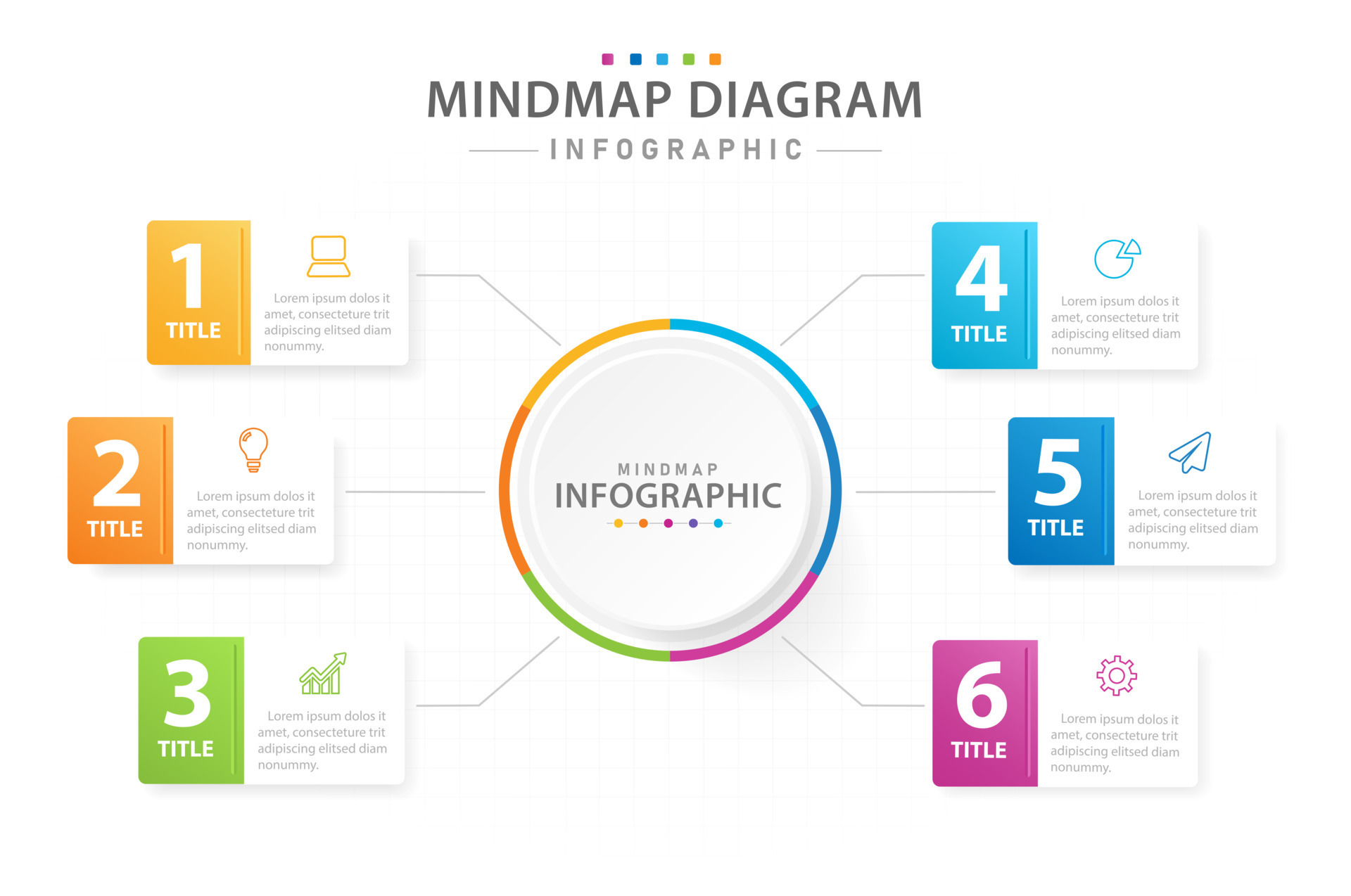 MINDMAP DIAGRAM

INFOGRAPHIC

1
TITLE

Lorem ipsum dolos it amet, consecteture trit adipiscing elitsed diam nonummy.

2
TITLE

Lorem ipsum dolos it amet, consecteture trit adipiscing elitsed diam nonummy.

3
TITLE

Lorem ipsum dolos it amet, consecteture trit adipiscing elitsed diam nonummy.

MINDMAP
INFOGRAPHIC

4
TITLE

Lorem ipsum dolos it amet, consecteture trit adipiscing elitsed diam nonummy.

5
TITLE

Lorem ipsum dolos it amet, consecteture trit adipiscing elitsed diam nonummy.

6
TITLE

Lorem ipsum dolos it amet, consecteture trit adipiscing elitsed diam nonummy.