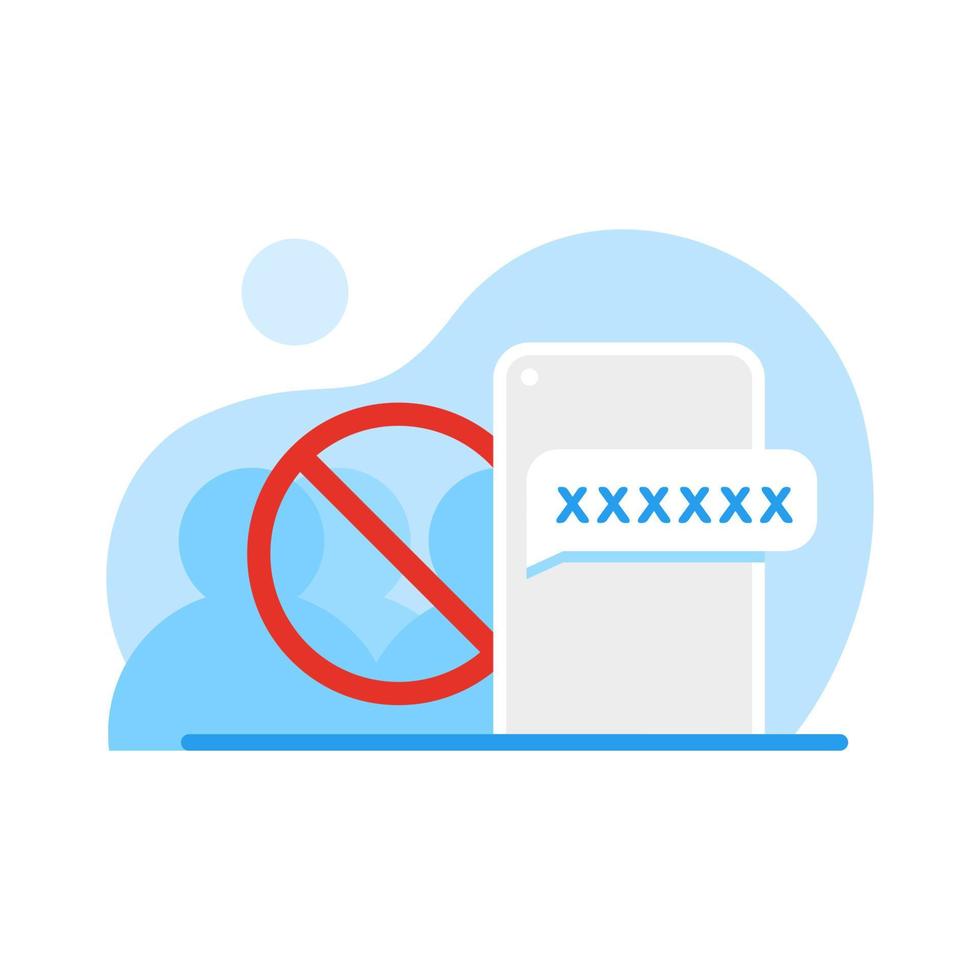 XXXXXX