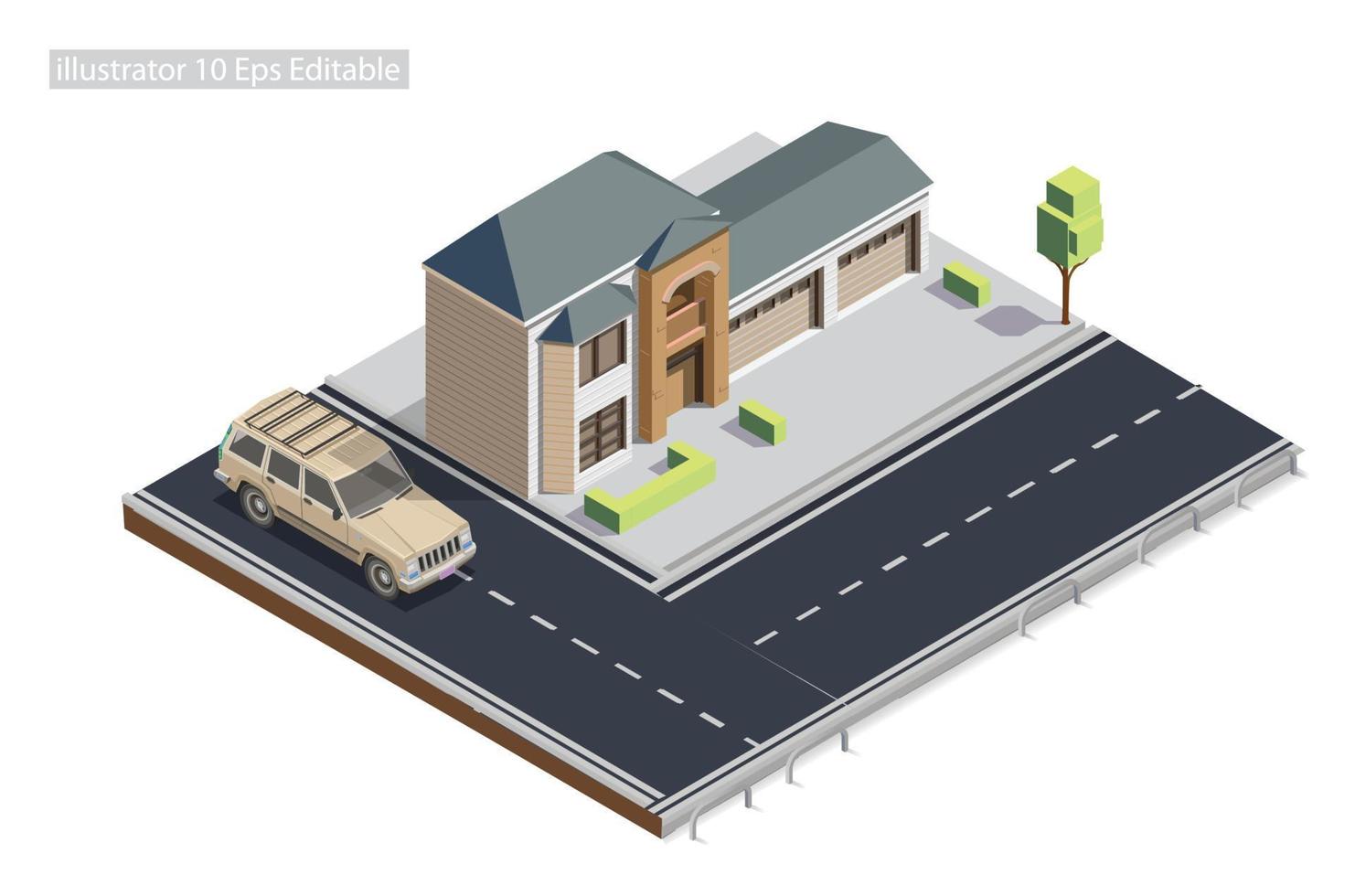 illustrator 10 Eps Editable