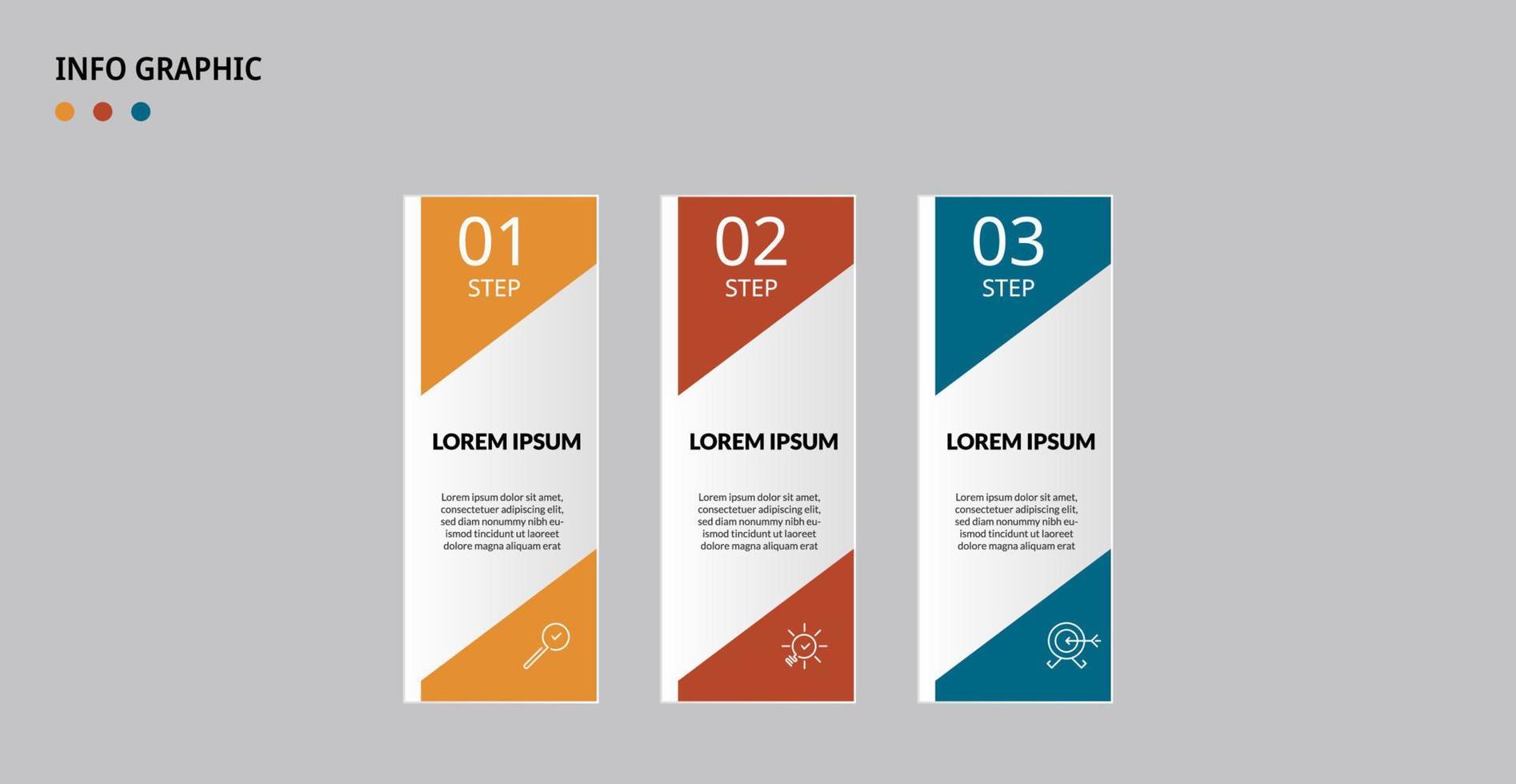 INFO GRAPHIC

01
STEP

LOREM IPSUM

Lorem ipsum dolor sit amet, consectetuer adipiscing elit, sed diam nonummy nibh euismod tincidunt ut laoreet dolore magna aliquam erat

02
STEP

LOREM IPSUM

Lorem ipsum dolor sit amet, consectetuer adipiscing elit, sed diam nonummy nibh euismod tincidunt ut laoreet dolore magna aliquam erat

03
STEP

LOREM IPSUM

Lorem ipsum dolor sit amet, consectetuer adipiscing elit, sed diam nonummy nibh euismod tincidunt ut laoreet dolore magna aliquam erat