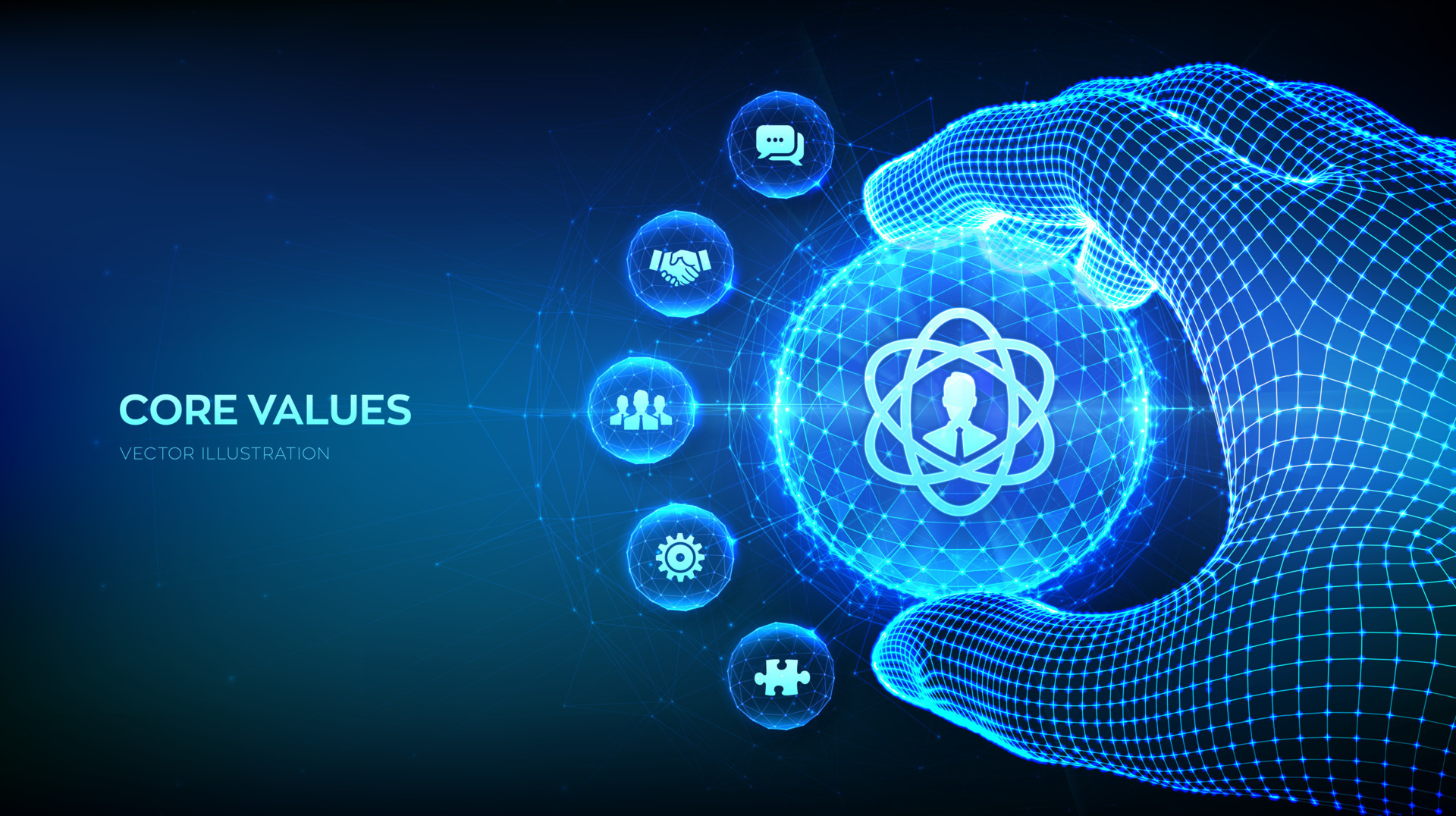 CORE VALUES

VECTOR ILLUSTRATION