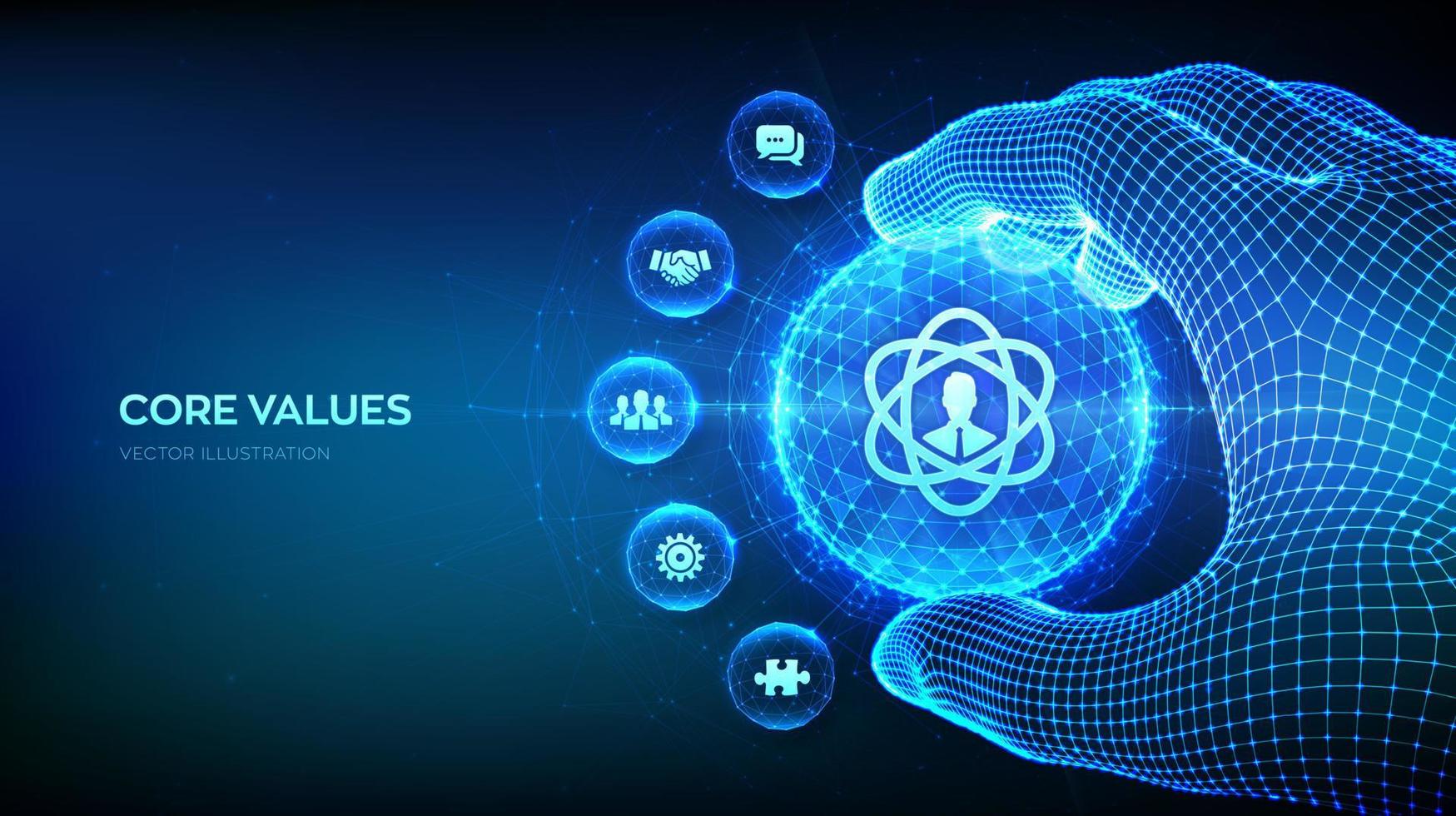 CORE VALUES

VECTOR ILLUSTRATION