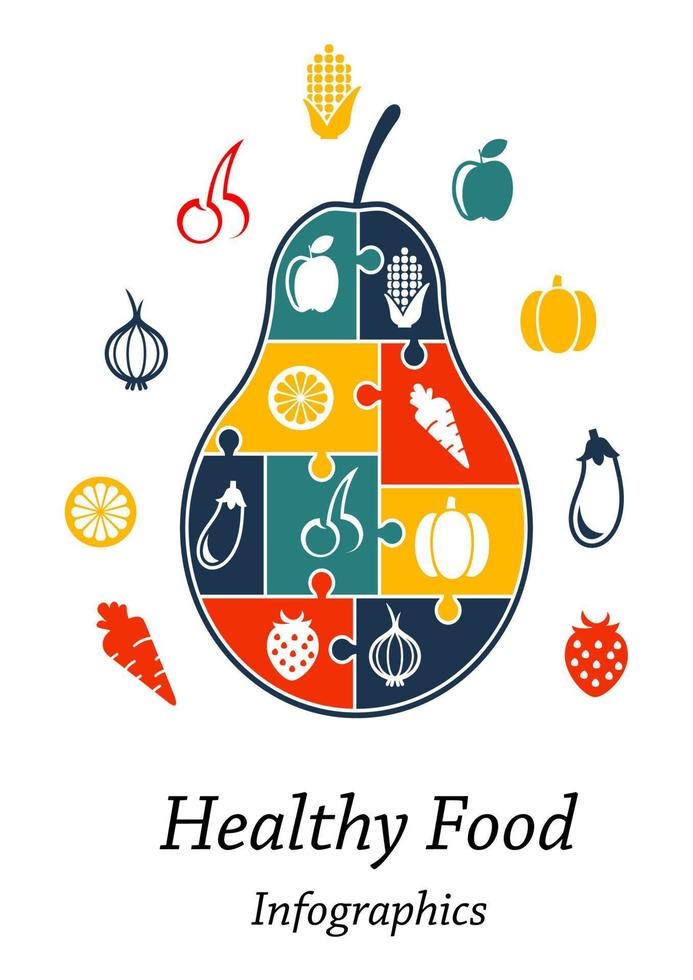 Healthy Food

Infographics