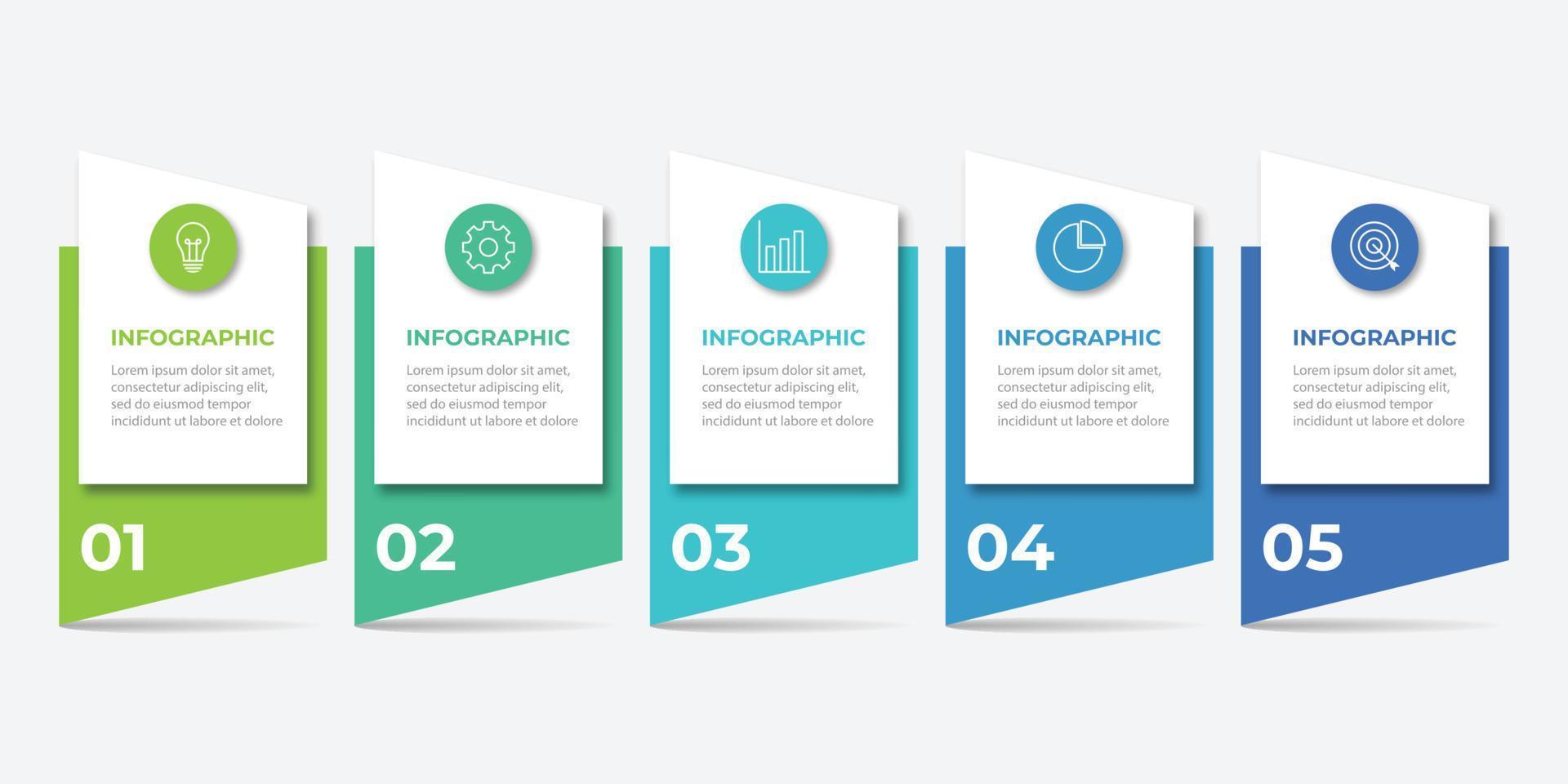 INFOGRAPHIC

Lorem ipsum dolor sit amet, consectetur adipiscing elit, sed do eiusmod tempor incididunt ut labore et dolore

01

INFOGRAPHIC

Lorem ipsum dolor sit amet, consectetur adipiscing elit, sed do eiusmod tempor incididunt ut labore et dolore

02

INFOGRAPHIC

Lorem ipsum dolor sit amet, consectetur adipiscing elit, sed do eiusmod tempor incididunt ut labore et dolore

03

INFOGRAPHIC

Lorem ipsum dolor sit amet, consectetur adipiscing elit, sed do eiusmod tempor incididunt ut labore et dolore

04

INFOGRAPHIC

Lorem ipsum dolor sit amet, consectetur adipiscing elit, sed do eiusmod tempor incididunt ut labore et dolore

05