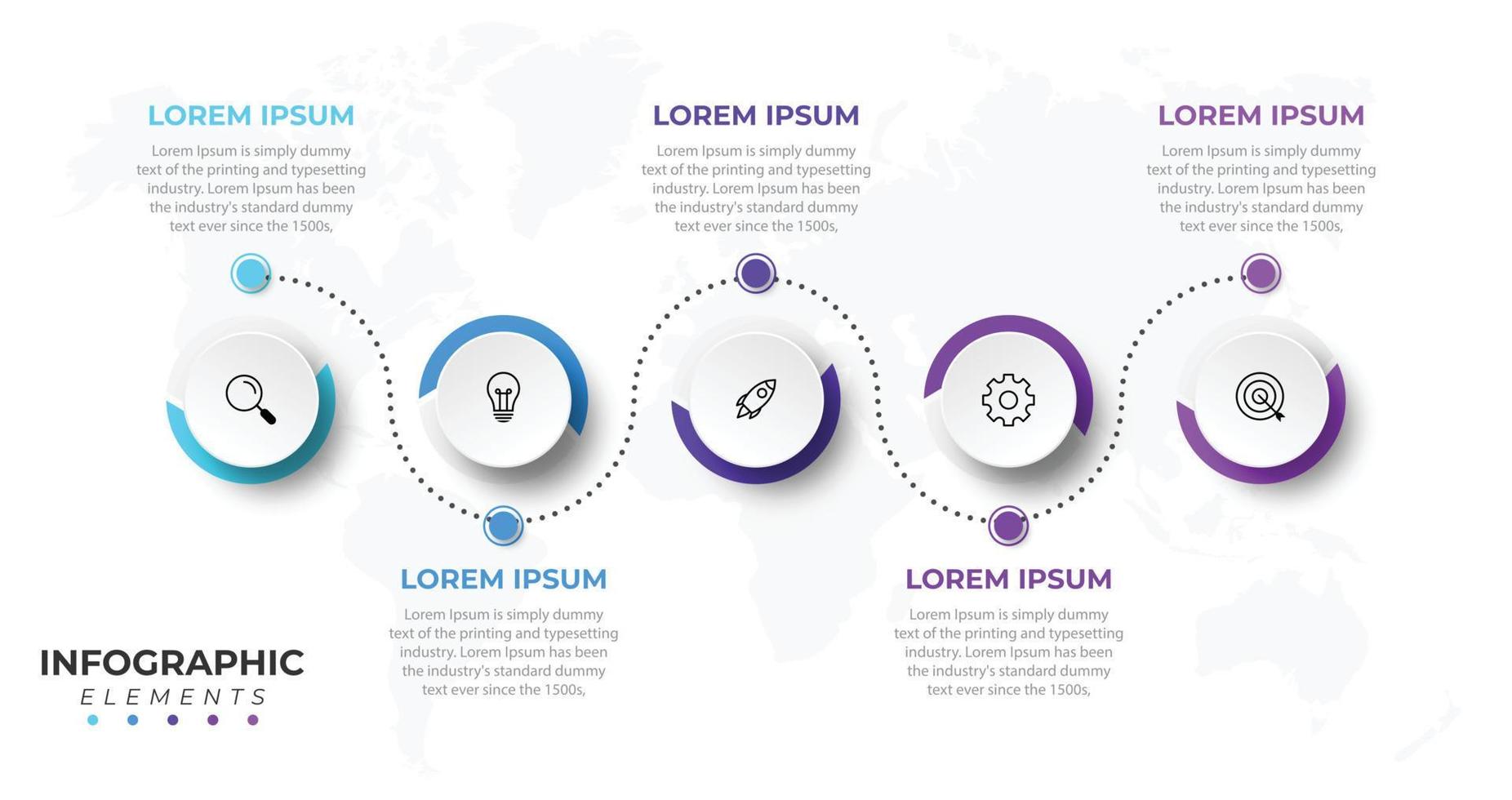 LOREM IPSUM
Lorem Ipsum is simply dummy text of the printing and typesetting industry. Lorem Ipsum has been the industry's standard dummy text ever since the 1500s,

LOREM IPSUM
Lorem Ipsum is simply dummy text of the printing and typesetting industry. Lorem Ipsum has been the industry's standard dummy text ever since the 1500s,

LOREM IPSUM
Lorem Ipsum is simply dummy text of the printing and typesetting industry. Lorem Ipsum has been the industry's standard dummy text ever since the 1500s,

LOREM IPSUM
Lorem Ipsum is simply dummy text of the printing and typesetting industry. Lorem Ipsum has been the industry's standard dummy text ever since the 1500s,

LOREM IPSUM
Lorem Ipsum is simply dummy text of the printing and typesetting industry. Lorem Ipsum has been the industry's standard dummy text ever since the 1500s,

INFOGRAPHIC
ELEMENTS