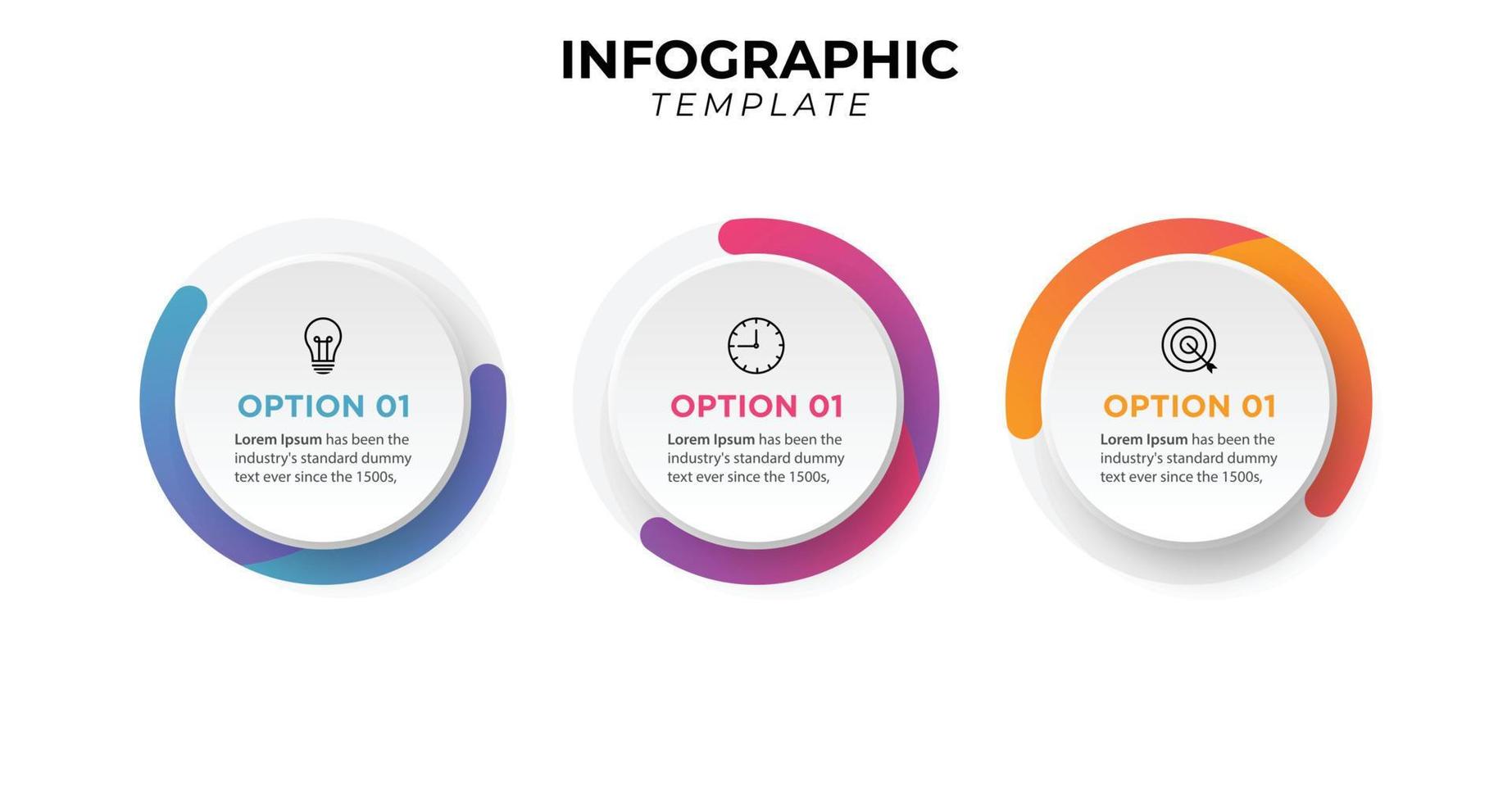 INFOGRAPHIC
TEMPLATE

OPTION 01
Lorem Ipsum has been the industry's standard dummy text ever since the 1500s,

OPTION 01
Lorem Ipsum has been the industry's standard dummy text ever since the 1500s,

OPTION 01
Lorem Ipsum has been the industry's standard dummy text ever since the 1500s,