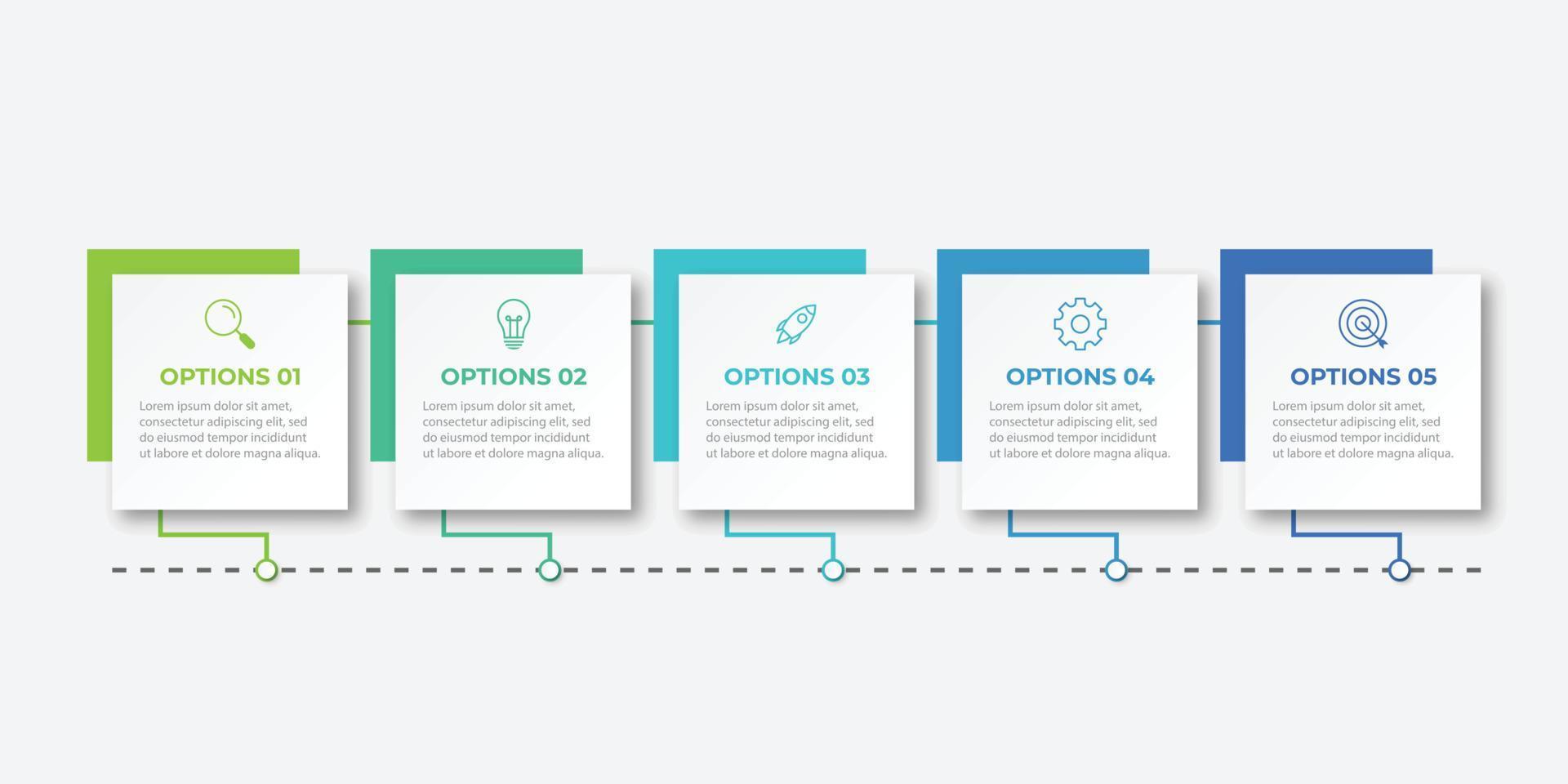 OPTIONS 01

Lorem ipsum dolor sit amet, consectetur adipiscing elit, sed do eiusmod tempor incididunt ut labore et dolore magna aliqua.

OPTIONS 02

Lorem ipsum dolor sit amet, consectetur adipiscing elit, sed do eiusmod tempor incididunt ut labore et dolore magna aliqua.

OPTIONS 03

Lorem ipsum dolor sit amet, consectetur adipiscing elit, sed do eiusmod tempor incididunt ut labore et dolore magna aliqua.

OPTIONS 04

Lorem ipsum dolor sit amet, consectetur adipiscing elit, sed do eiusmod tempor incididunt ut labore et dolore magna aliqua.

OPTIONS 05

Lorem ipsum dolor sit amet, consectetur adipiscing elit, sed do eiusmod tempor incididunt ut labore et dolore magna aliqua.