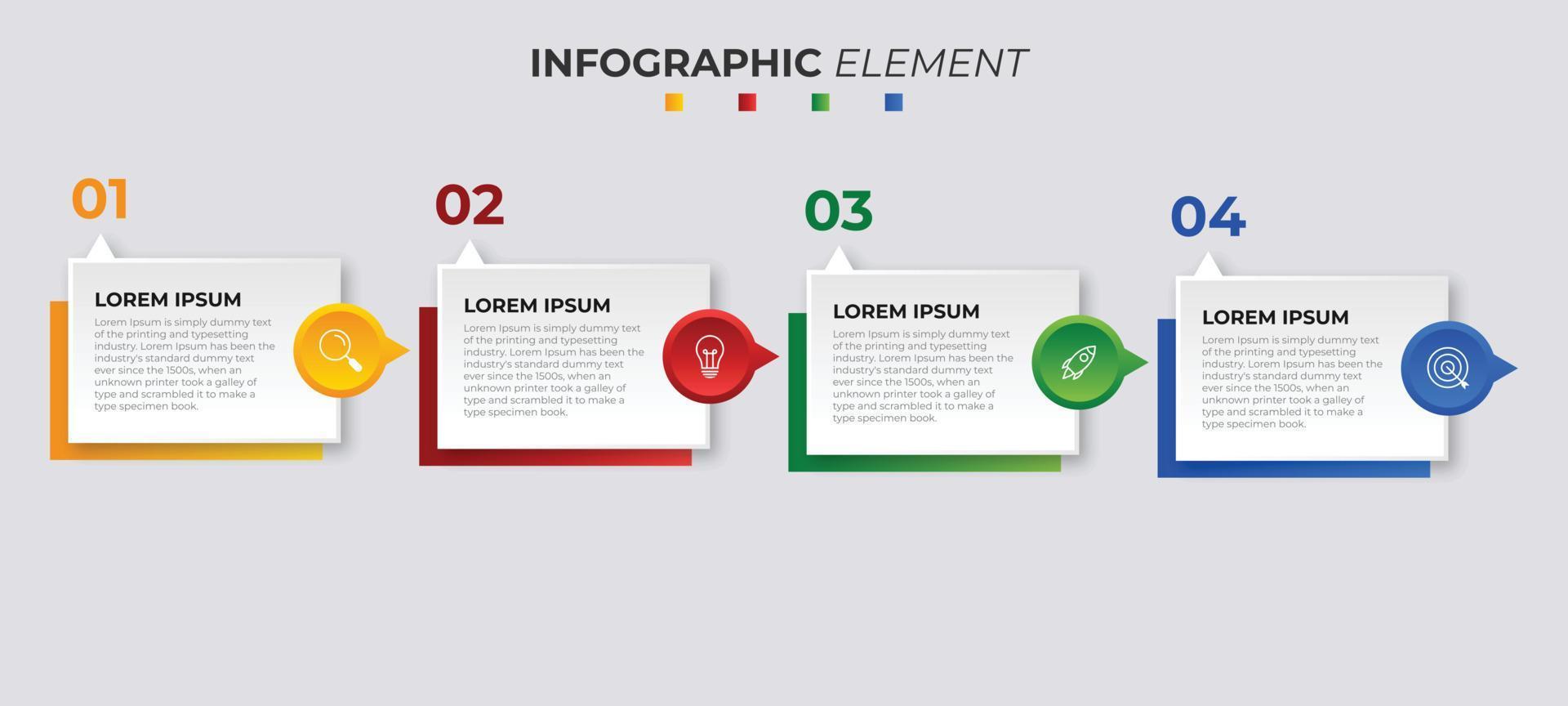 INFOGRAPHIC ELEMENT

01

LOREM IPSUM

Lorem Ipsum is simply dummy text of the printing and typesetting industry. Lorem Ipsum has been the industry's standard dummy text ever since the 1500s, when an unknown printer took a galley of type and scrambled it to make a type specimen book.

02

LOREM IPSUM

Lorem Ipsum is simply dummy text of the printing and typesetting industry. Lorem Ipsum has been the industry's standard dummy text ever since the 1500s, when an unknown printer took a galley of type and scrambled it to make a type specimen book.

03

LOREM IPSUM

Lorem Ipsum is simply dummy text of the printing and typesetting industry. Lorem Ipsum has been the industry's standard dummy text ever since the 1500s, when an unknown printer took a galley of type and scrambled it to make a type specimen book.

04

LOREM IPSUM

Lorem Ipsum is simply dummy text of the printing and typesetting industry. Lorem Ipsum has been the industry's standard dummy text ever since the 1500s, when an unknown printer took a galley of type and scrambled it to make a type specimen book.