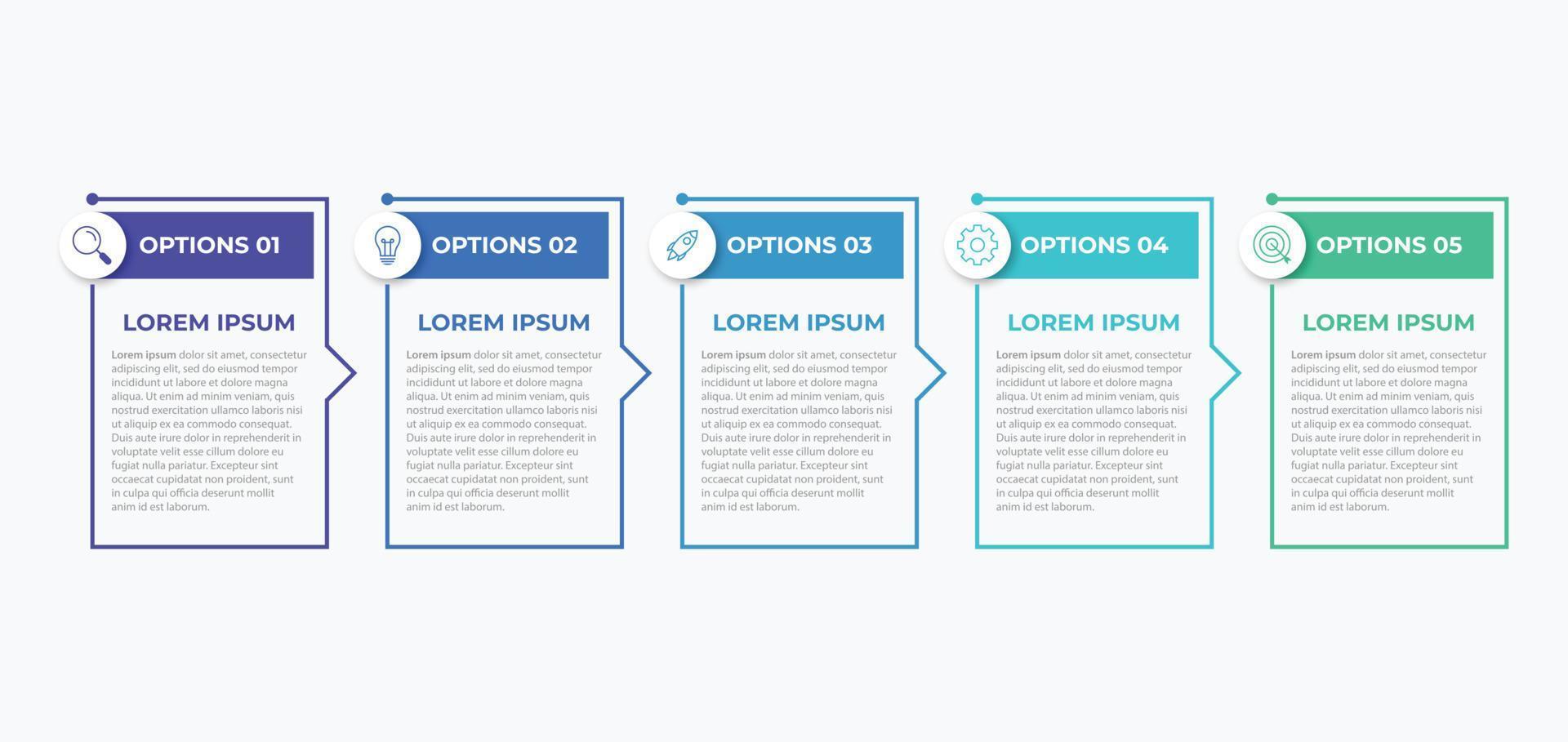 OPTIONS 01

LOREM IPSUM

Lorem ipsum dolor sit amet, consectetur adipiscing elit, sed do eiusmod tempor incididunt ut labore et dolore magna aliqua. Ut enim ad minim veniam, quis nostrud exercitation ullamco laboris nisi ut aliquip ex ea commodo consequat. Duis aute irure dolor in reprehenderit in voluptate velit esse cillum dolore eu fugiat nulla pariatur. Excepteur sint occaecat cupidatat non proident, sunt in culpa qui officia deserunt mollit anim id est laborum.

OPTIONS 02

LOREM IPSUM

Lorem ipsum dolor sit amet, consectetur adipiscing elit, sed do eiusmod tempor incididunt ut labore et dolore magna aliqua. Ut enim ad minim veniam, quis nostrud exercitation ullamco laboris nisi ut aliquip ex ea commodo consequat. Duis aute irure dolor in reprehenderit in voluptate velit esse cillum dolore eu fugiat nulla pariatur. Excepteur sint occaecat cupidatat non proident, sunt in culpa qui officia deserunt mollit anim id est laborum.

OPTIONS 03

LOREM IPSUM

Lorem ipsum dolor sit amet, consectetur adipiscing elit, sed do eiusmod tempor incididunt ut labore et dolore magna aliqua. Ut enim ad minim veniam, quis nostrud exercitation ullamco laboris nisi ut aliquip ex ea commodo consequat. Duis aute irure dolor in reprehenderit in voluptate velit esse cillum dolore eu fugiat nulla pariatur. Excepteur sint occaecat cupidatat non proident, sunt in culpa qui officia deserunt mollit anim id est laborum.

OPTIONS 04

LOREM IPSUM

Lorem ipsum dolor sit amet, consectetur adipiscing elit, sed do eiusmod tempor incididunt ut labore et dolore magna aliqua. Ut enim ad minim veniam, quis nostrud exercitation ullamco laboris nisi ut aliquip ex ea commodo consequat. Duis aute irure dolor in reprehenderit in voluptate velit esse cillum dolore eu fugiat nulla pariatur. Excepteur sint occaecat cupidatat non proident, sunt in culpa qui officia deserunt mollit anim id est laborum.

OPTIONS 05

LOREM IPSUM

Lorem ipsum dolor sit amet, consectetur adipiscing elit, sed do eiusmod tempor incididunt ut labore et dolore magna aliqua. Ut enim ad minim veniam, quis nostrud exercitation ullamco laboris nisi ut aliquip ex ea commodo consequat. Duis aute irure dolor in reprehenderit in voluptate velit esse cillum dolore eu fugiat nulla pariatur. Excepteur sint occaecat cupidatat non proident, sunt in culpa qui officia deserunt mollit anim id est laborum.