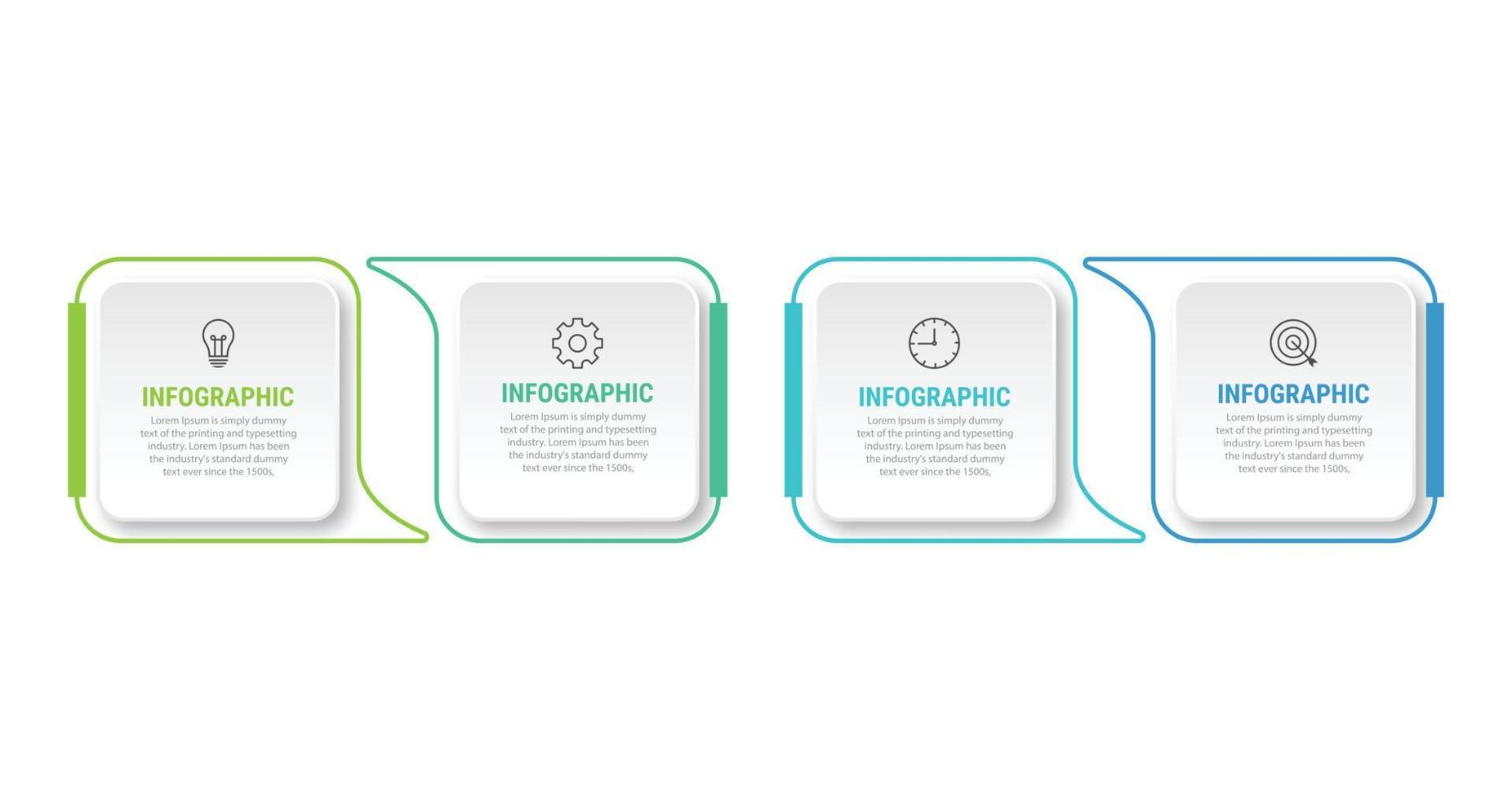 INFOGRAPHIC
Lorem Ipsum is simply dummy text of the printing and typesetting industry. Lorem Ipsum has been the industry's standard dummy text ever since the 1500s,

INFOGRAPHIC
Lorem Ipsum is simply dummy text of the printing and typesetting industry. Lorem Ipsum has been the industry's standard dummy text ever since the 1500s,

INFOGRAPHIC
Lorem Ipsum is simply dummy text of the printing and typesetting industry. Lorem Ipsum has been the industry's standard dummy text ever since the 1500s,

INFOGRAPHIC
Lorem Ipsum is simply dummy text of the printing and typesetting industry. Lorem Ipsum has been the industry's standard dummy text ever since the 1500s,