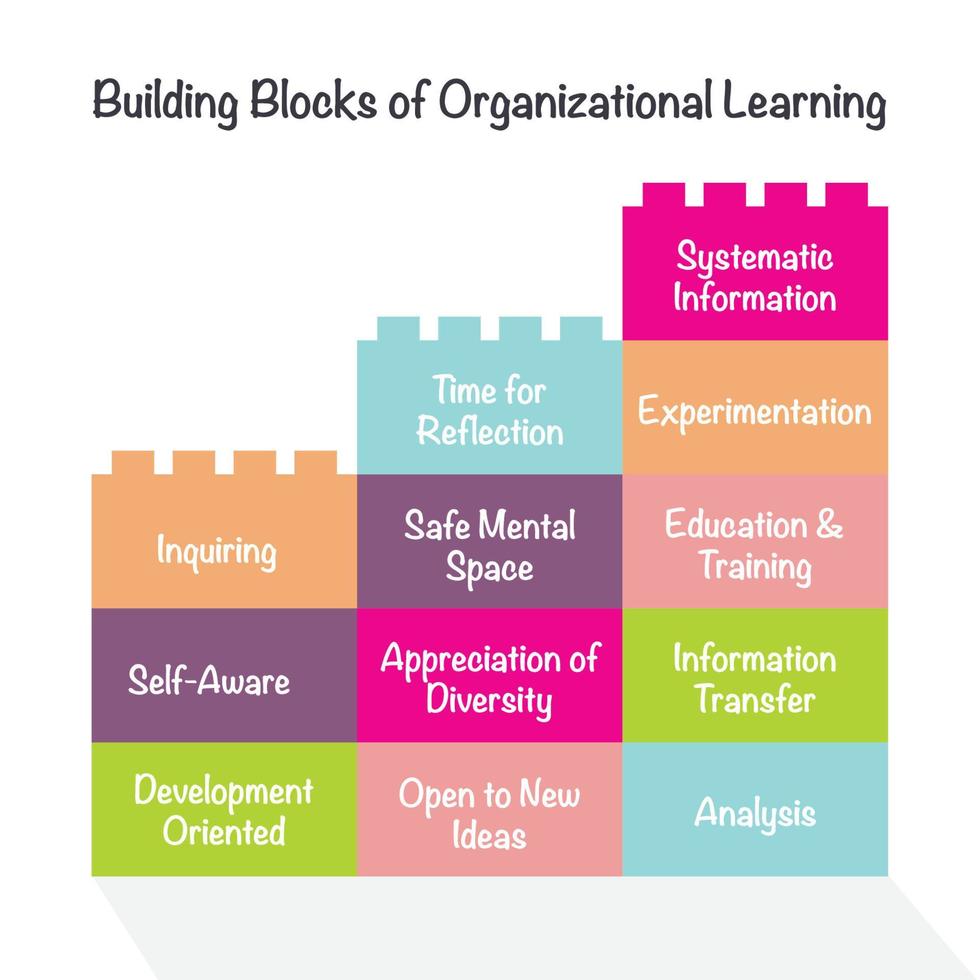 Building Blocks of Organizational Learning

Inquiring

Self-Aware

Development Oriented

Time for Reflection

Safe Mental Space

Appreciation of Diversity

Open to New Ideas

Systematic Information

Experimentation

Education & Training

Information Transfer

Analysis